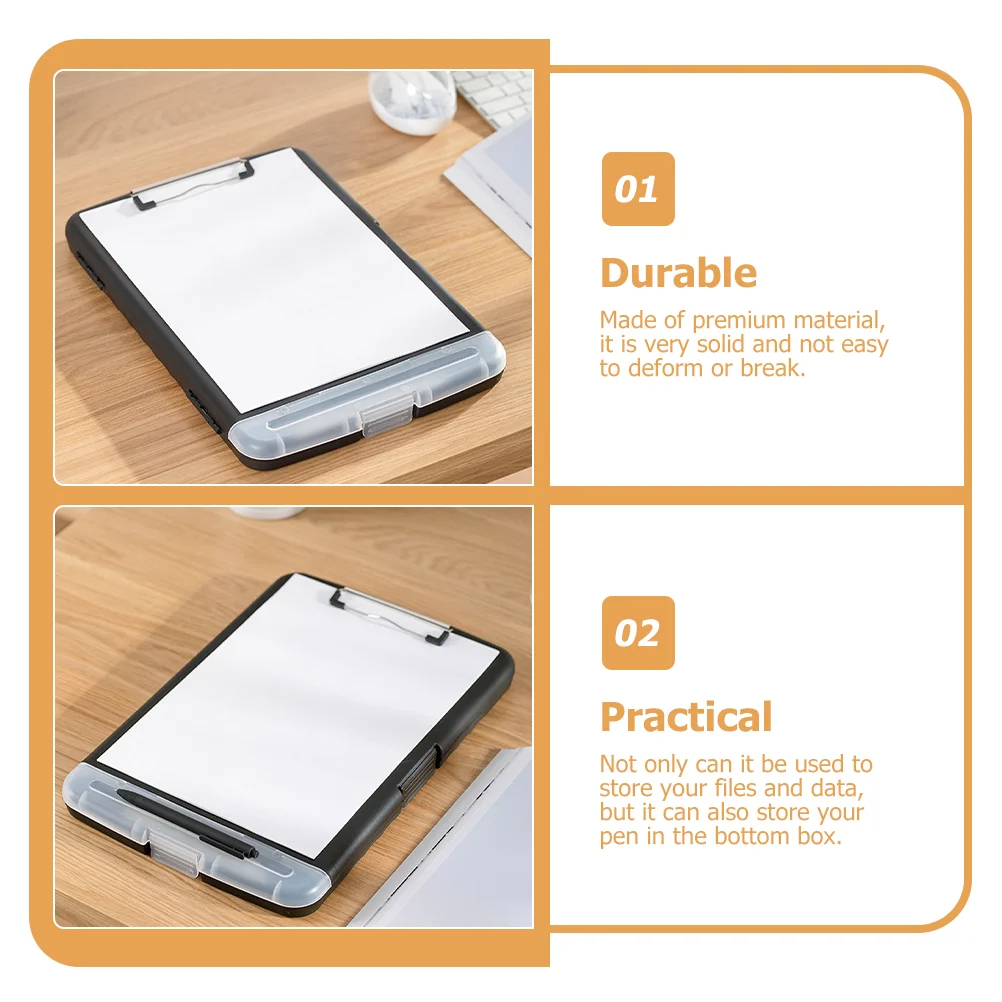 01

Durable

Made of premium material, it is very solid and not easy to deform or break.

02

Practical

Not only can it be used to store your files and data, but it can also store your pen in the bottom box.