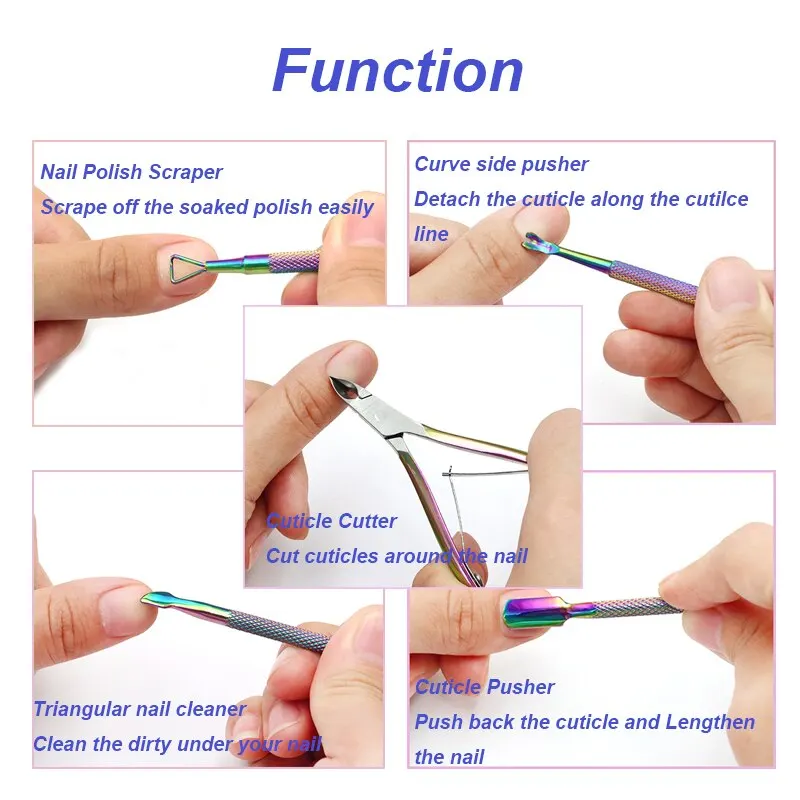 Function

Nail Polish Scraper
Scrape off the soaked polish easily

Curve side pusher
Detach the cuticle along the cutilce line

Cuticle Cutter
Cut cuticles around the nail

Triangular nail cleaner
Clean the dirty under your nail

Cuticle Pusher
Push back the cuticle and Lengthen the nail