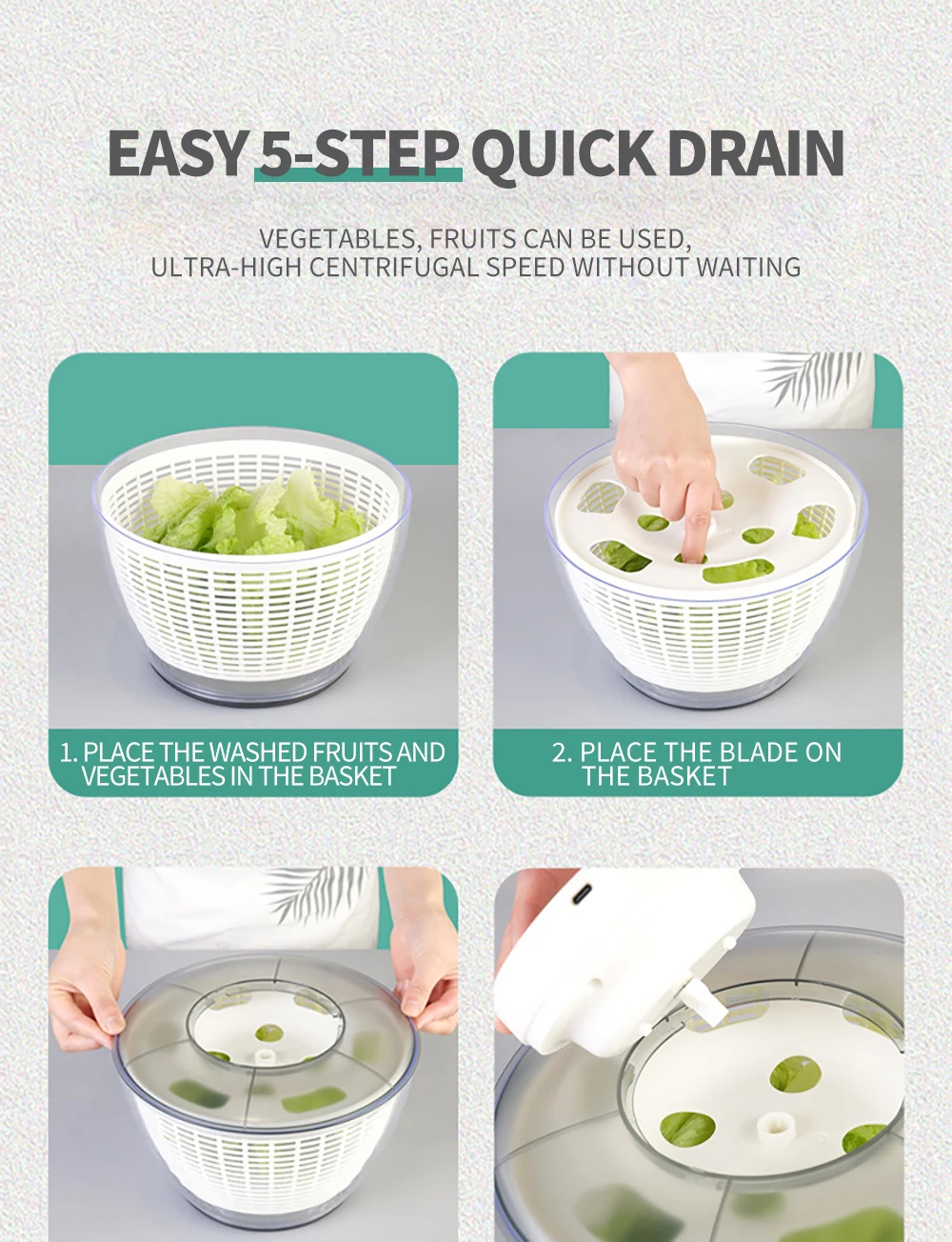 EASY 5-STEP QUICK DRAIN

VEGETABLES, FRUITS CAN BE USED,
ULTRA-HIGH CENTRIFUGAL SPEED WITHOUT WAITING

1. PLACE THE WASHED FRUITS AND VEGETABLES IN THE BASKET

2. PLACE THE BLADE ON THE BASKET