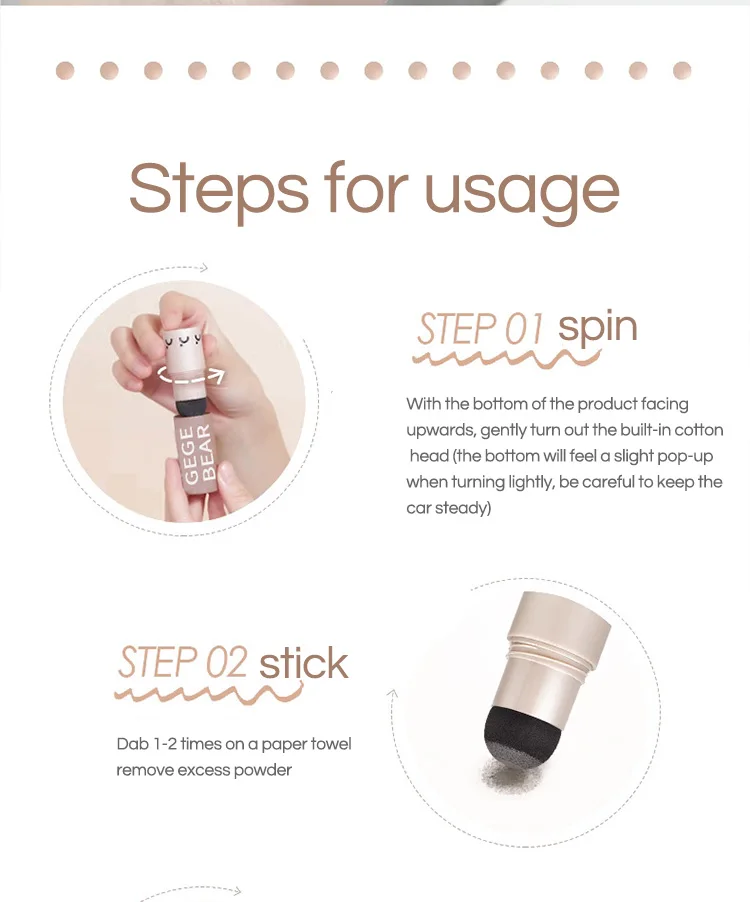 Steps for usage

GEGE BEAR

STEP 01 spin

With the bottom of the product facing upwards, gently turn out the built-in cotton head (the bottom will feel a slight pop-up when turning lightly, be careful to keep the car steady)

STEP 02 stick

Dab 1-2 times on a paper towel remove excess powder