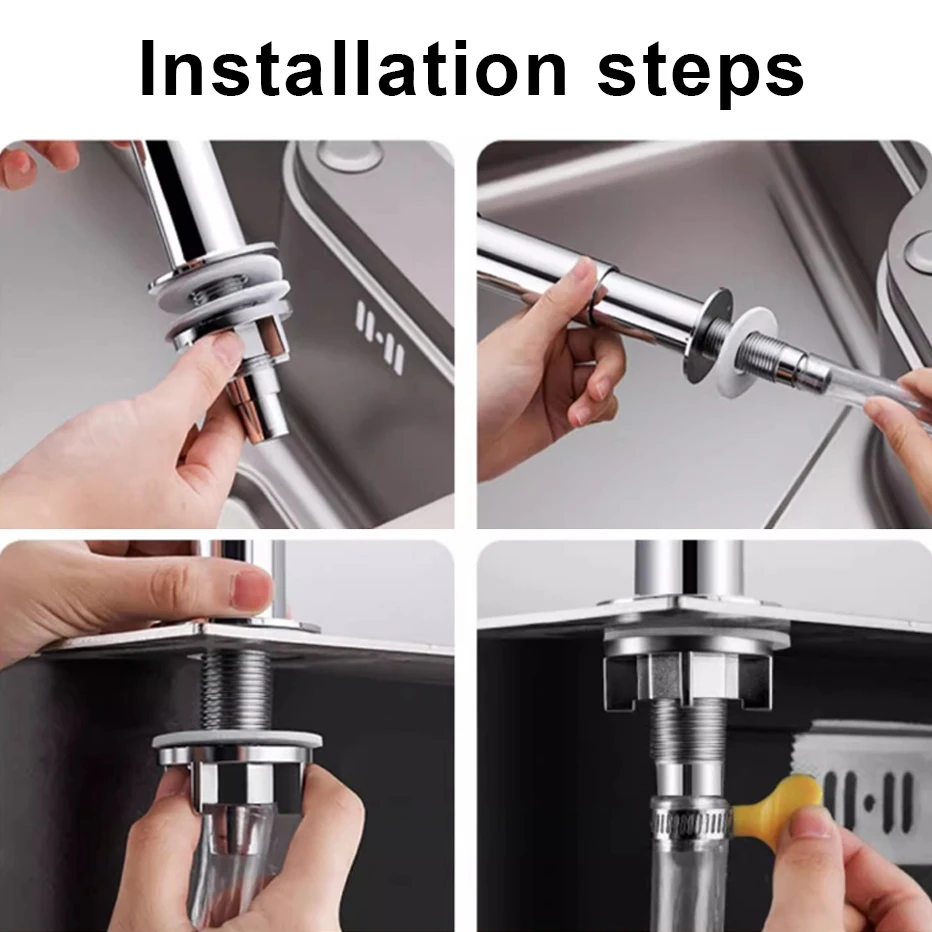 Installation steps