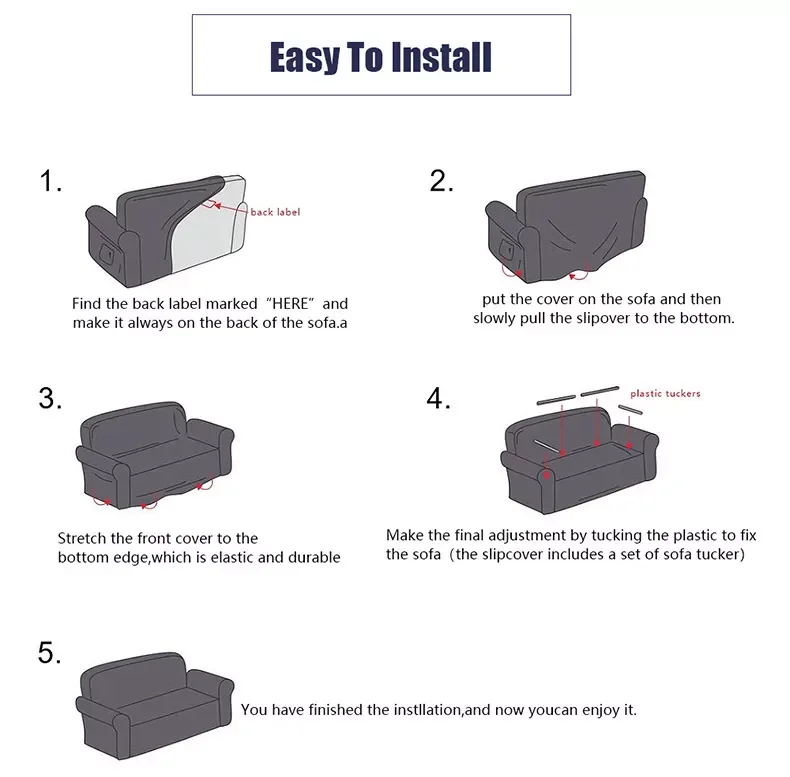 Easy To Install

1.

back label

Find the back label marked "HERE" and make it always on the back of the sofa.a

2.

put the cover on the sofa and then slowly pull the slipover to the bottom.

3.

Stretch the front cover to the bottom edge,which is elastic and durable

4.

plastic tuckers

Make the final adjustment by tucking the plastic to fix the sofa (the slipcover includes a set of sofa tucker)

5.

You have finished the instllation,and now youcan enjoy it.