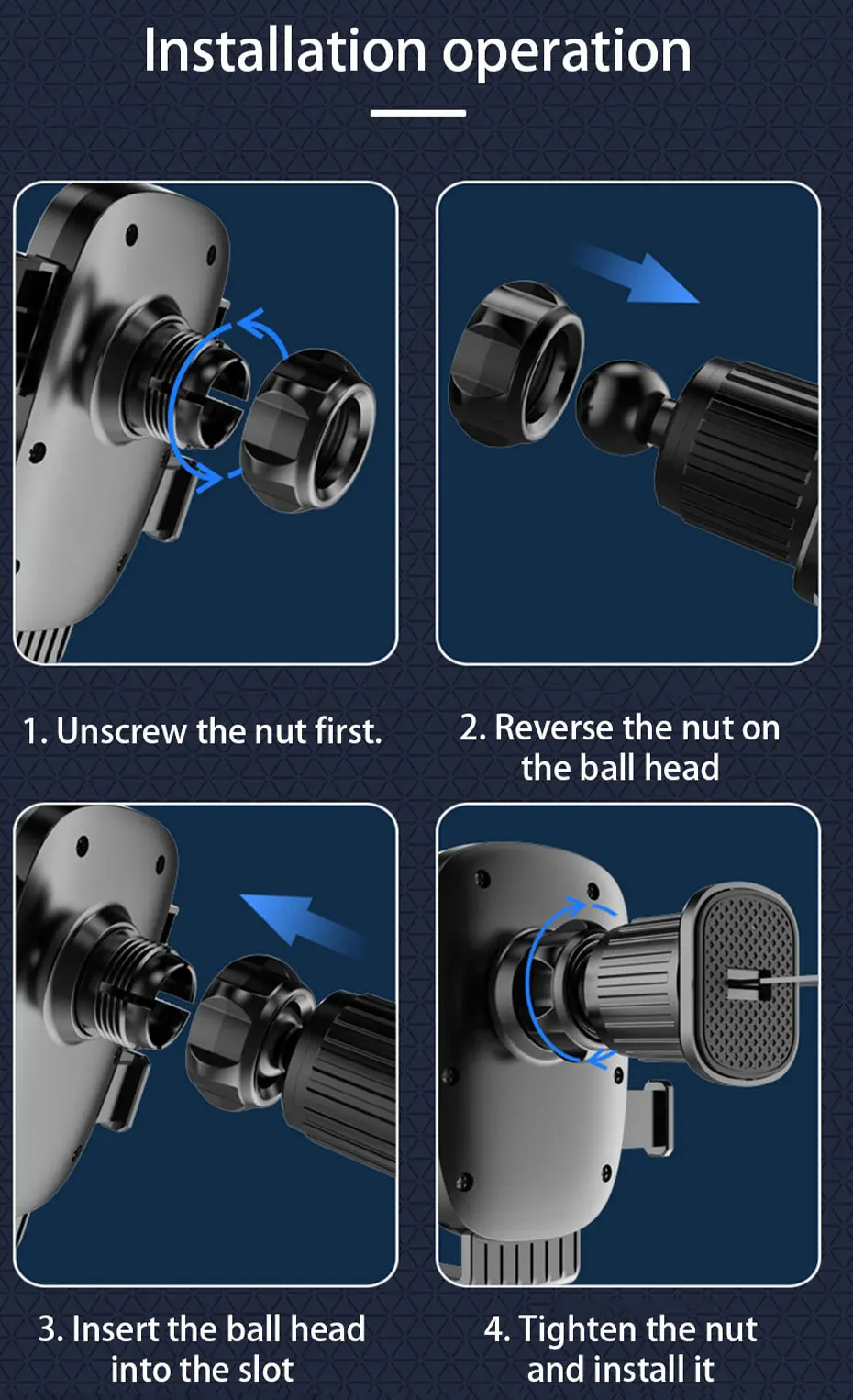 Installation operation

1. Unscrew the nut first.

2. Reverse the nut on the ball head

3. Insert the ball head into the slot

4. Tighten the nut and install it