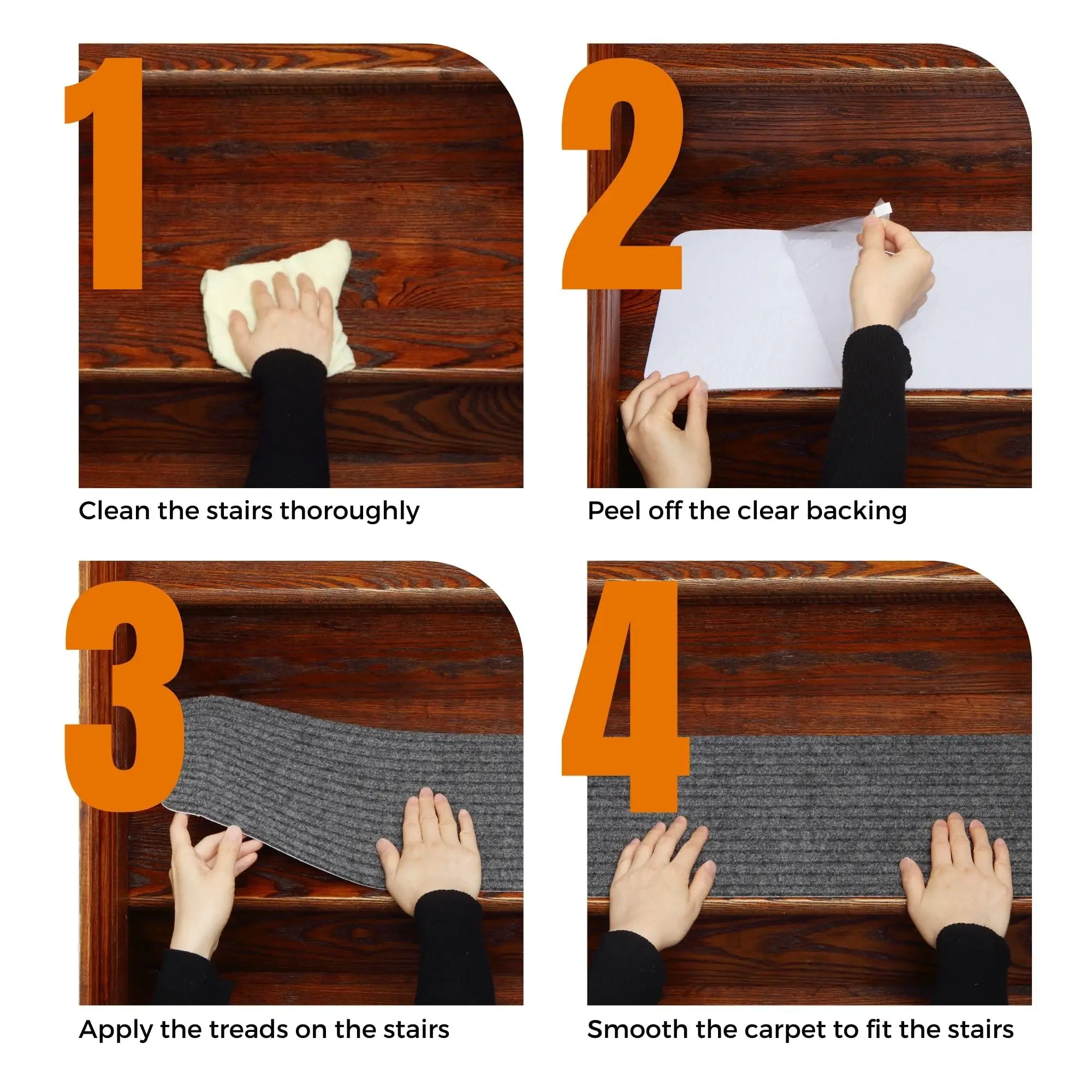 1

Clean the stairs thoroughly

2

Peel off the clear backing

3

Apply the treads on the stairs

4

Smooth the carpet to fit the stairs