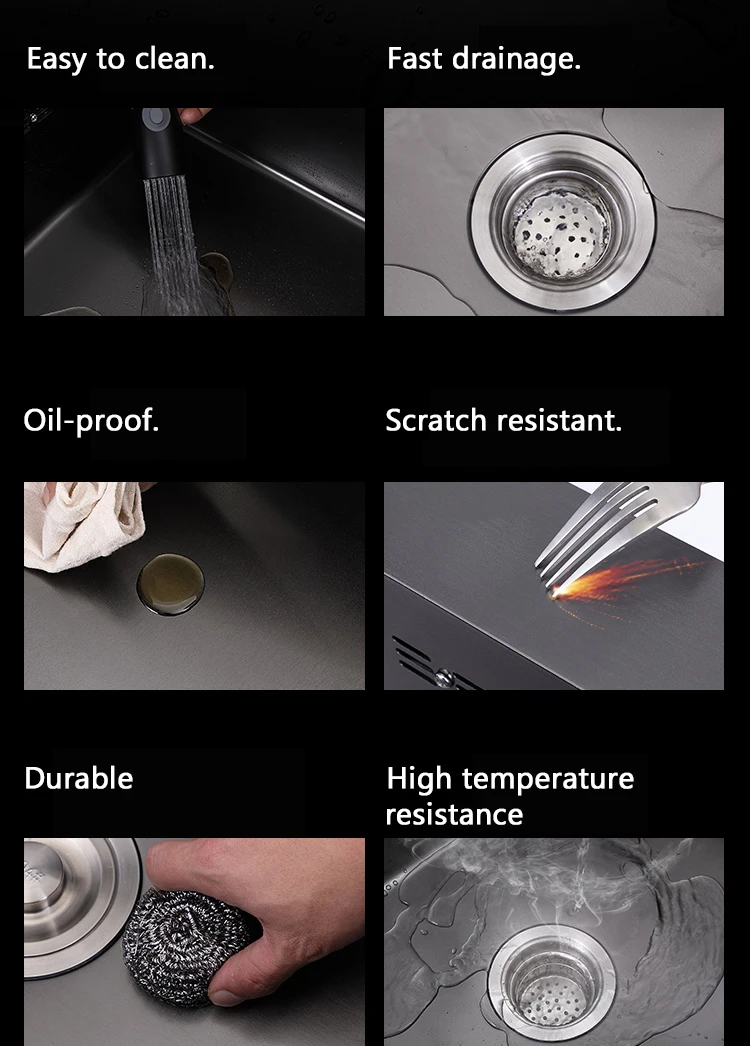 Easy to clean.

Fast drainage.

Oil-proof.

Scratch resistant.

Durable

High temperature resistance