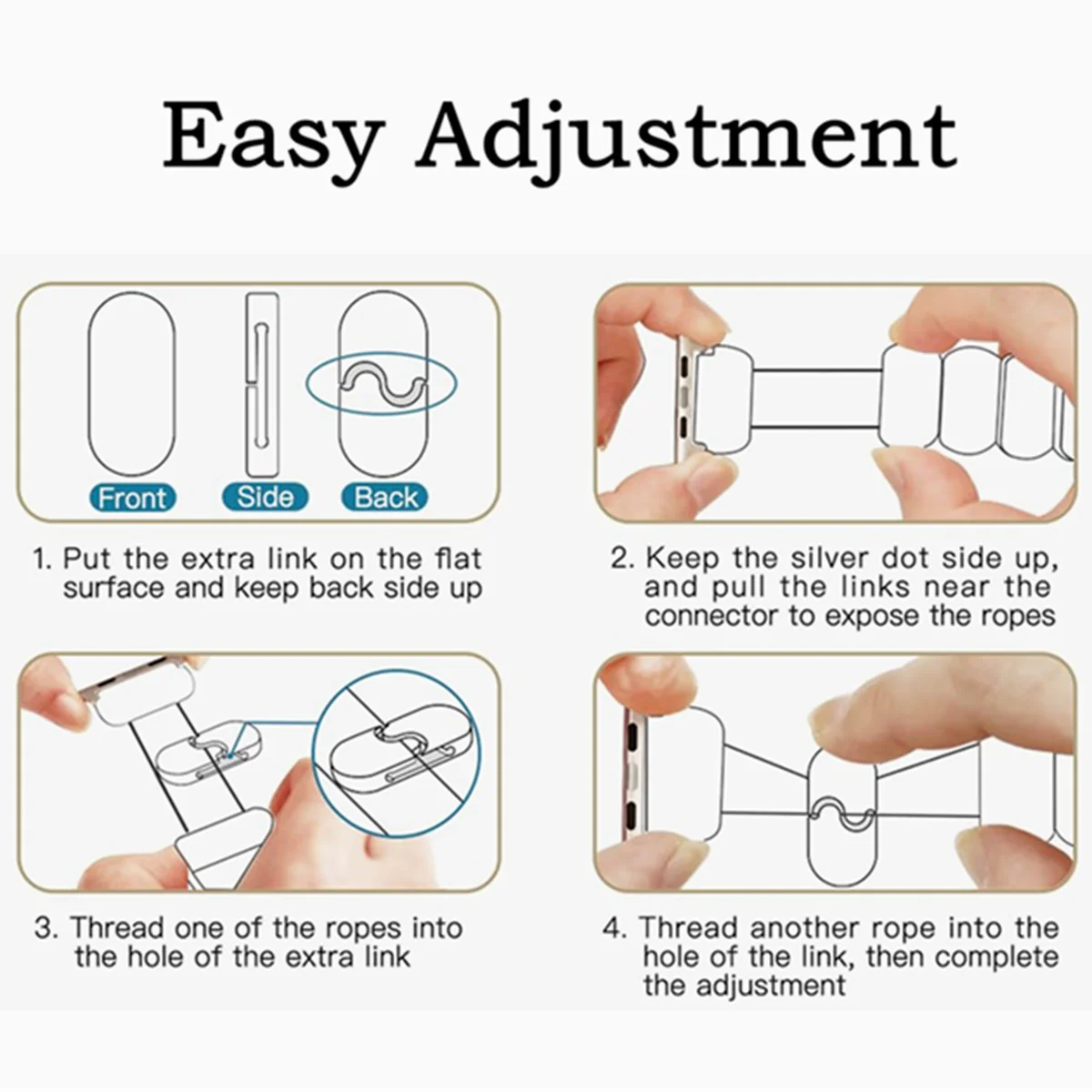 Easy Adjustment

Front Side Back

1. Put the extra link on the flat surface and keep back side up

2. Keep the silver dot side up, and pull the links near the connector to expose the ropes

3. Thread one of the ropes into the hole of the extra link

4. Thread another rope into the hole of the link, then complete the adjustment