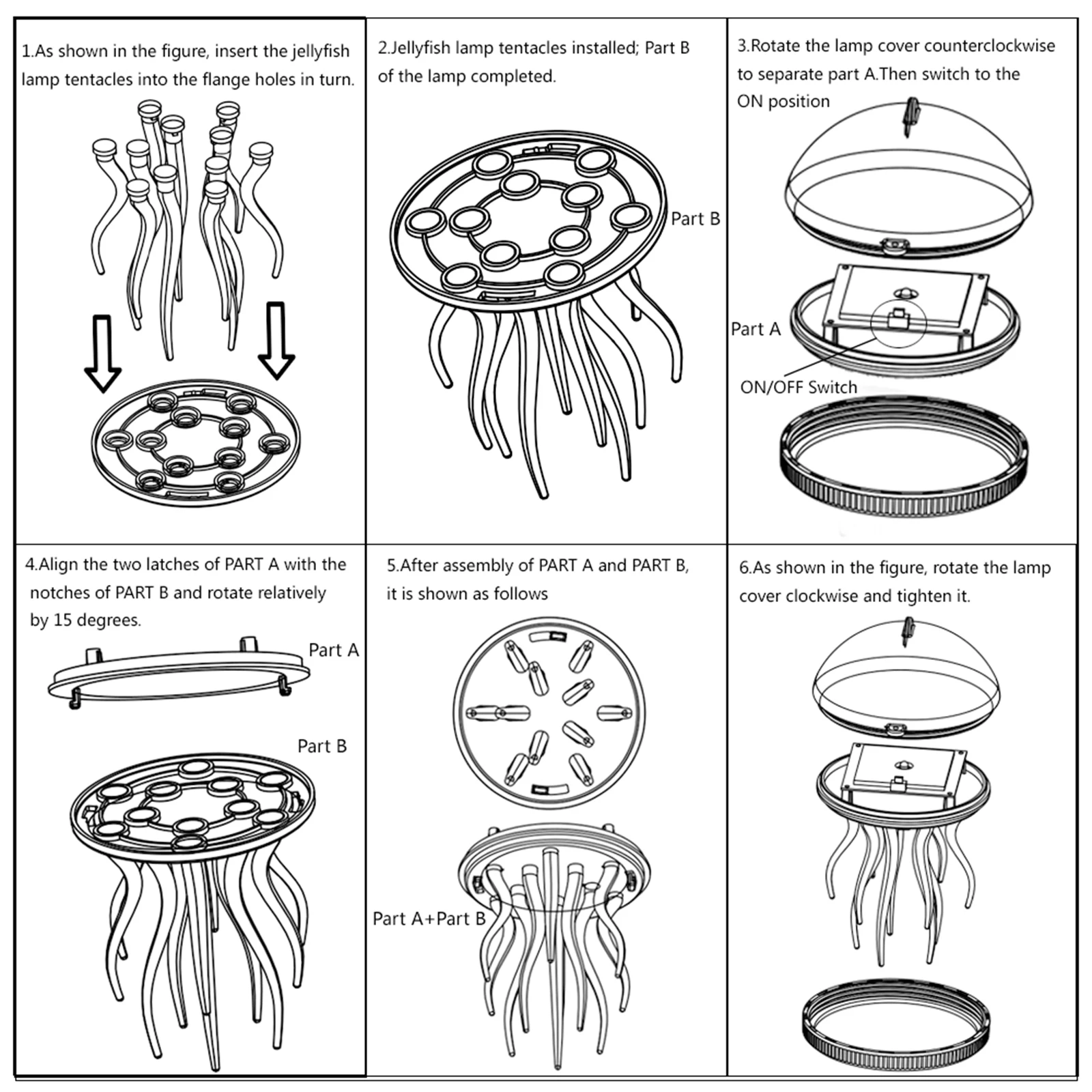 1.As shown in the figure, insert the jellyfish lamp tentacles into the flange holes in turn.

2.Jellyfish lamp tentacles installed; Part B of the lamp completed.

Part B

3.Rotate the lamp cover counterclockwise to separate part A.Then switch to the ON position

Part A

ON/OFF Switch

4.Align the two latches of PART A with the notches of PART B and rotate relatively by 15 degrees.

Part A

Part B

5.After assembly of PART A and PART B, it is shown as follows

Part A+Part B

6.As shown in the figure, rotate the lamp cover clockwise and tighten it.