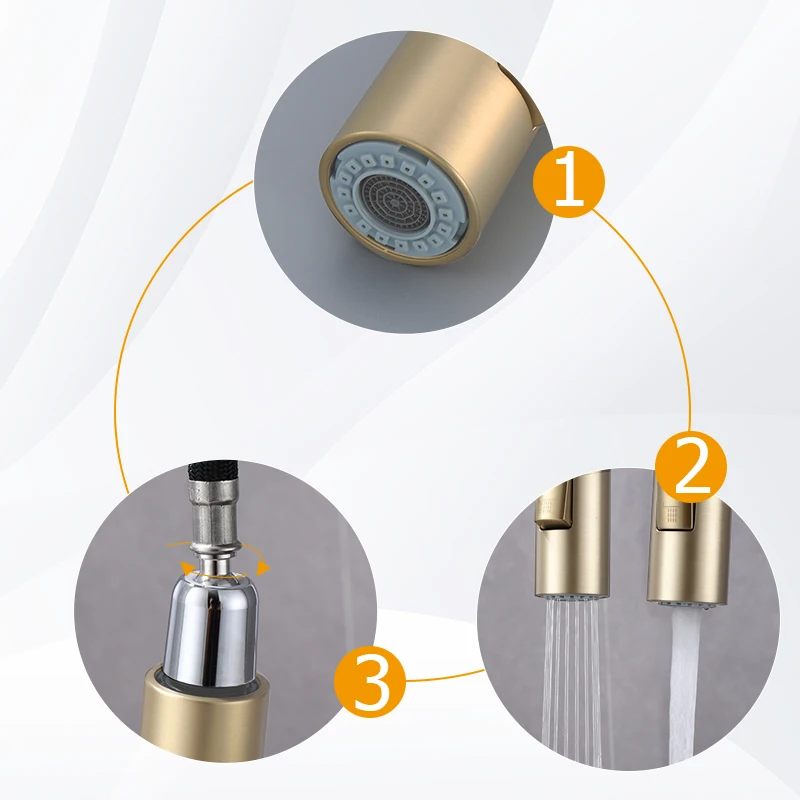 1

2

3