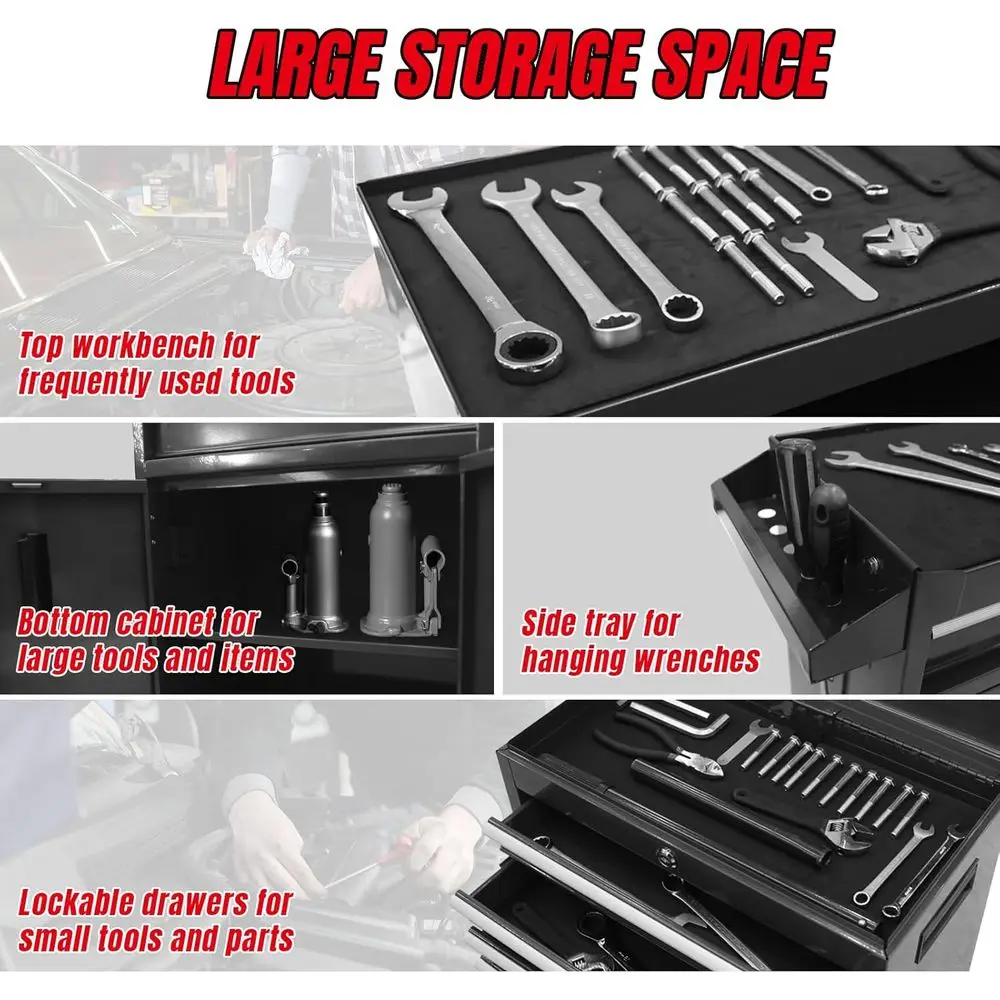 LARGE STORAGE SPACE

Top workbench for frequently used tools

Bottom cabinet for large tools and items

Side tray for hanging wrenches

Lockable drawers for small tools and parts