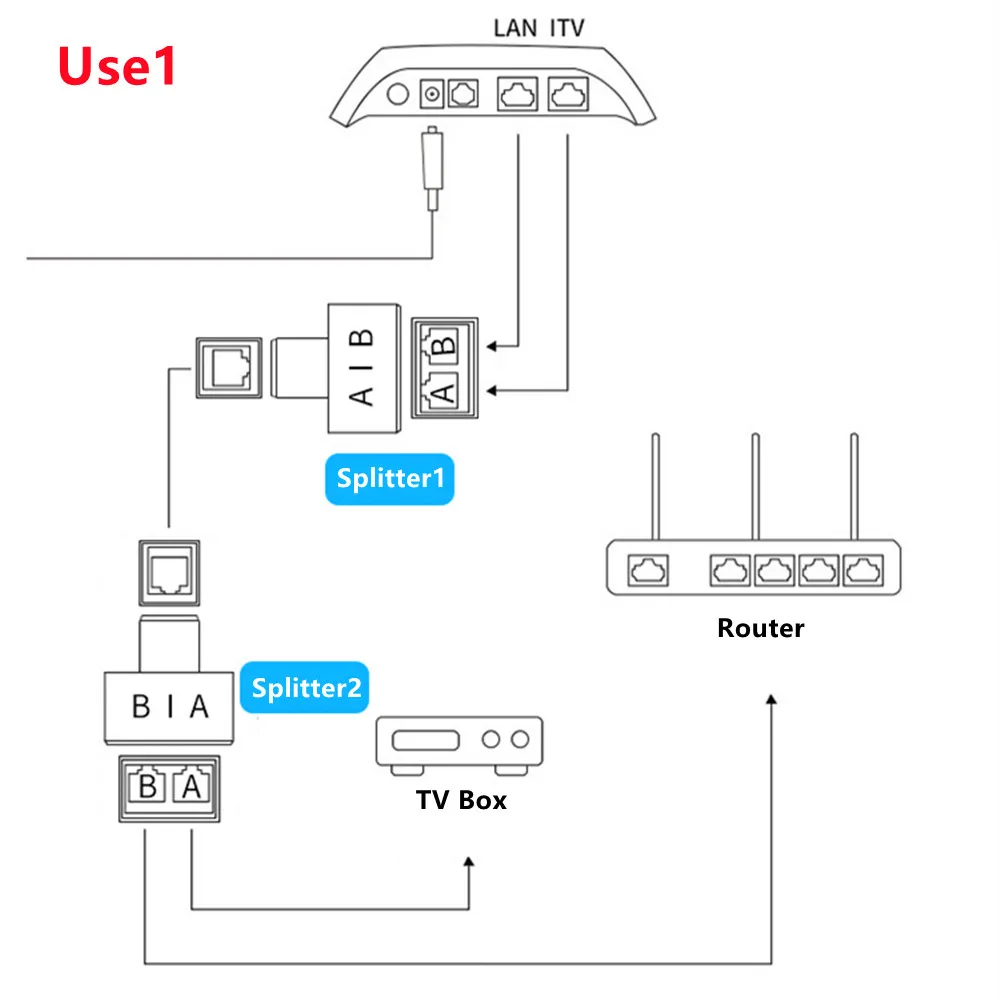 Use1

LAN ITV

A I B

B

A

Splitter1

Router

B I A

Splitter2

B A

TV Box