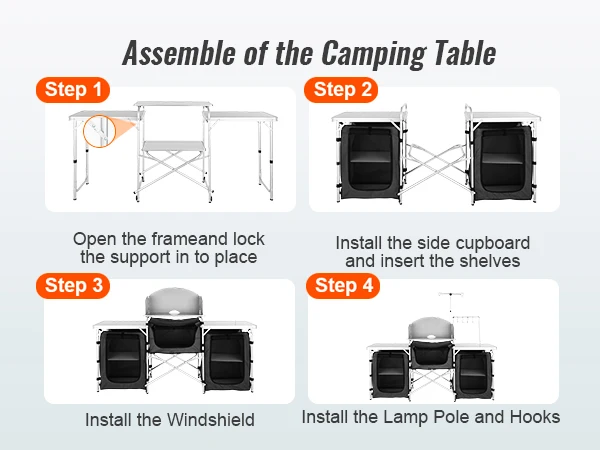 Assemble of the Camping Table

Step 1

Open the frameand lock the support in to place

Step 2

Install the side cupboard and insert the shelves

Step 3

Install the Windshield

Step 4

Install the Lamp Pole and Hooks