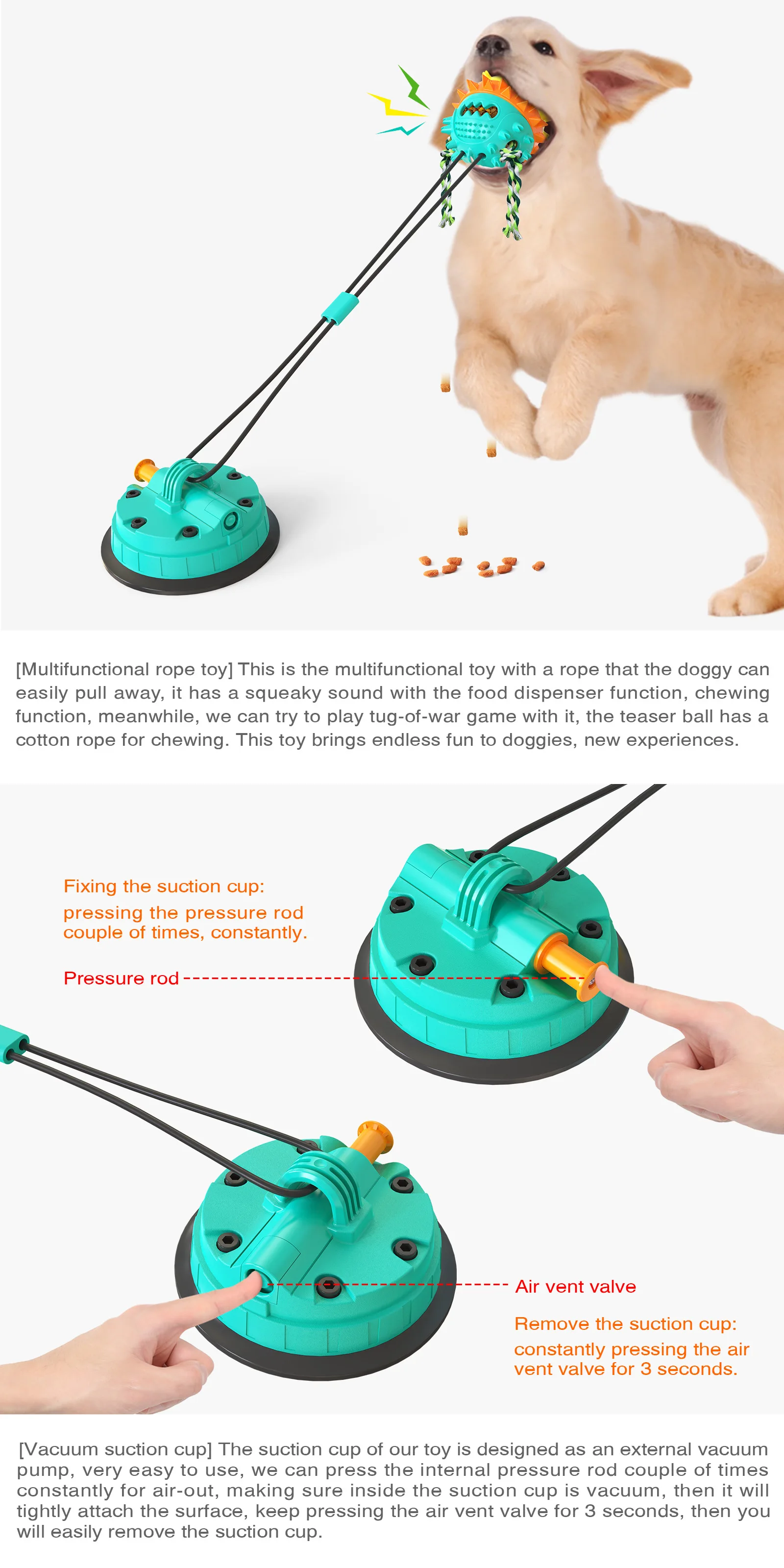 [Multifunctional rope toy] This is the multifunctional toy with a rope that the doggy can easily pull away, it has a squeaky sound with the food dispenser function, chewing function, meanwhile, we can try to play tug-of-war game with it, the teaser ball has a cotton rope for chewing. This toy brings endless fun to doggies, new experiences.

Fixing the suction cup:
pressing the pressure rod couple of times, constantly.

Pressure rod

Air vent valve

Remove the suction cup:
constantly pressing the air vent valve for 3 seconds.

[Vacuum suction cup] The suction cup of our toy is designed as an external vacuum pump, very easy to use, we can press the internal pressure rod couple of times constantly for air-out, making sure inside the suction cup is vacuum, then it will tightly attach the surface, keep pressing the air vent valve for 3 seconds, then you will easily remove the suction cup.