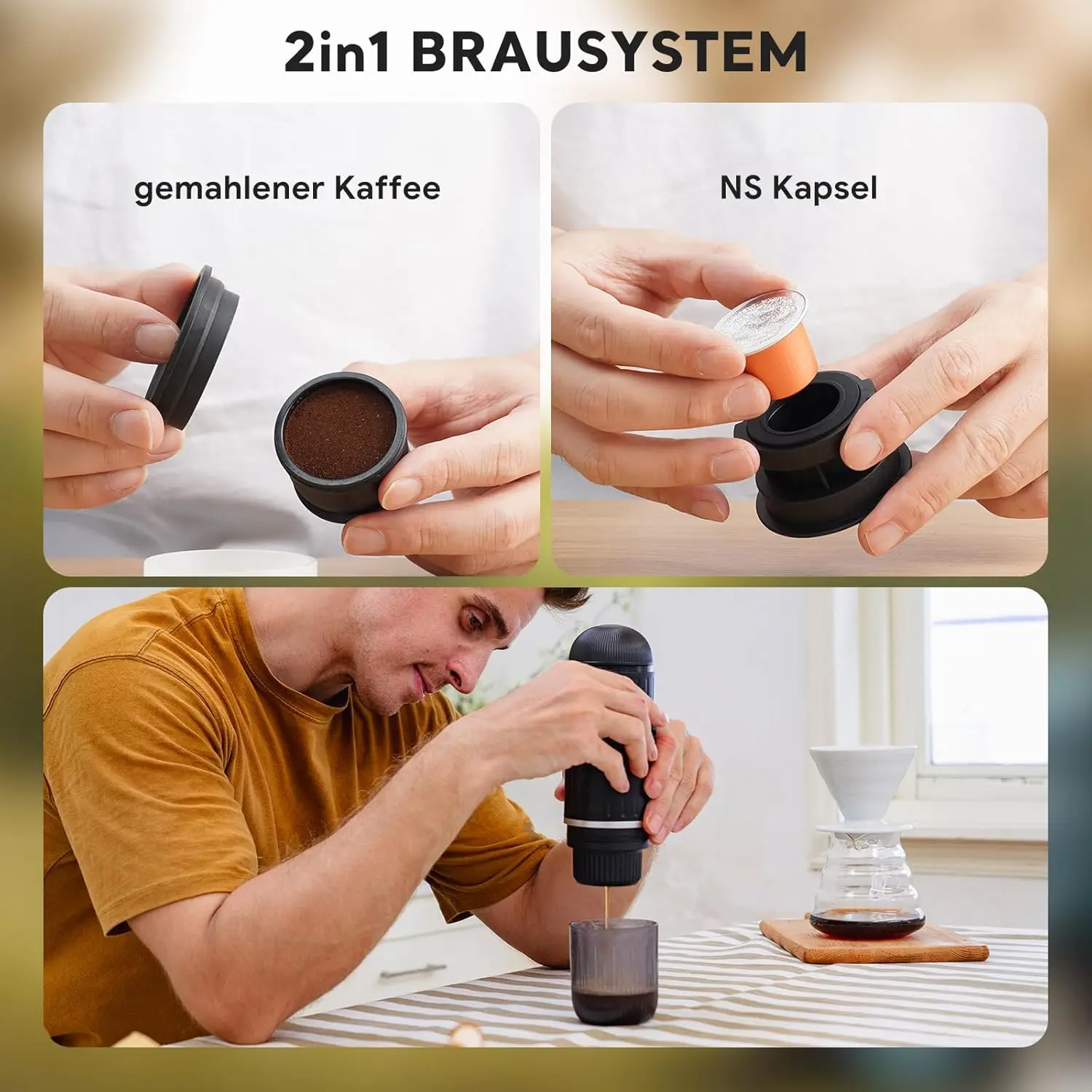 2in1 BRAUSYSTEM

gemahlener Kaffee

NS Kapsel