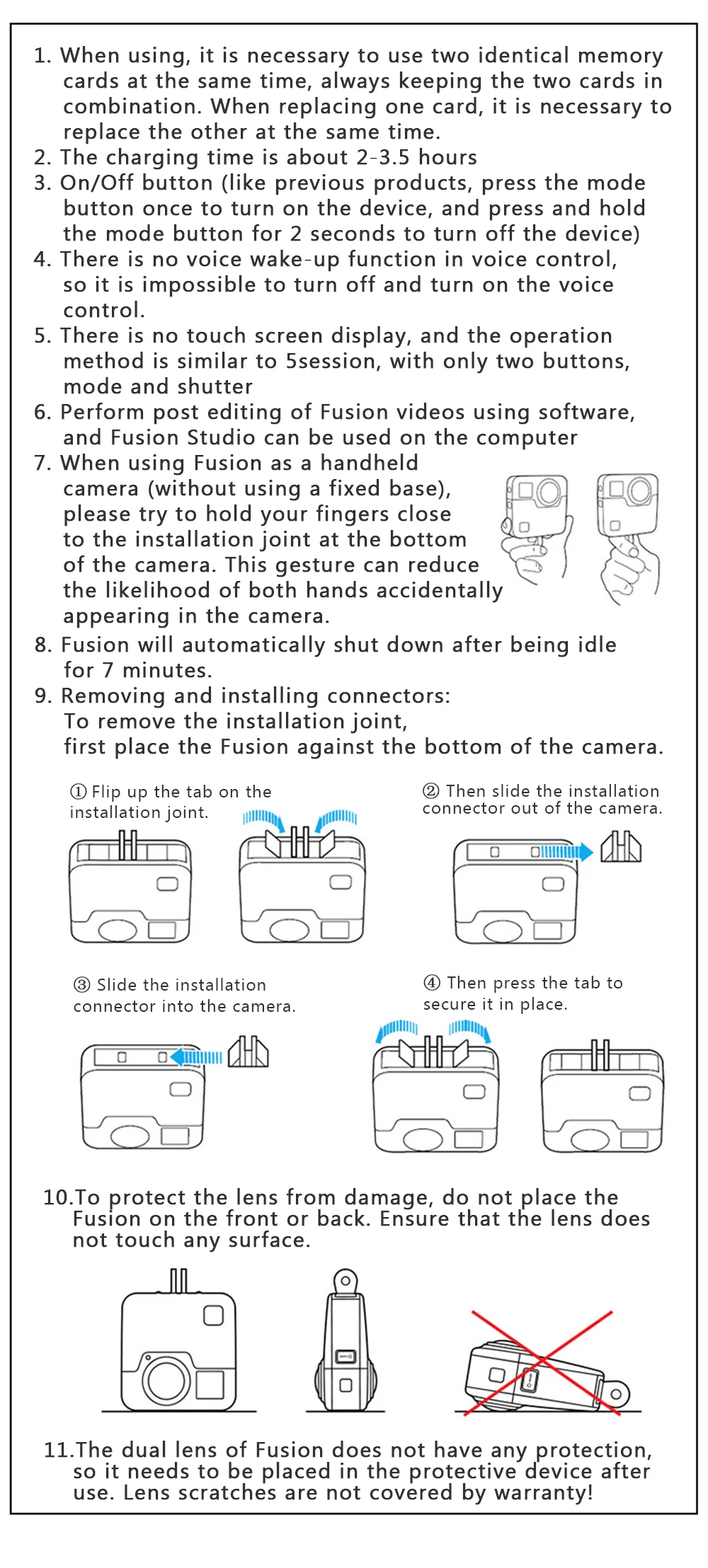 1. When using, it is necessary to use two identical memory cards at the same time, always keeping the two cards in combination. When replacing one card, it is necessary to replace the other at the same time.
2. The charging time is about 2-3.5 hours
3. On/Off button (like previous products, press the mode button once to turn on the device, and press and hold the mode button for 2 seconds to turn off the device)
4. There is no voice wake-up function in voice control, so it is impossible to turn off and turn on the voice control.
5. There is no touch screen display, and the operation method is similar to 5session, with only two buttons, mode and shutter
6. Perform post editing of Fusion videos using software, and Fusion Studio can be used on the computer
7. When using Fusion as a handheld camera (without using a fixed base), please try to hold your fingers close to the installation joint at the bottom of the camera. This gesture can reduce the likelihood of both hands accidentally appearing in the camera.
8. Fusion will automatically shut down after being idle for 7 minutes.
9. Removing and installing connectors:
To remove the installation joint,
first place the Fusion against the bottom of the camera.

① Flip up the tab on the installation joint.

② Then slide the installation connector out of the camera.

③ Slide the installation connector into the camera.

④ Then press the tab to secure it in place.

10.To protect the lens from damage, do not place the Fusion on the front or back. Ensure that the lens does not touch any surface.

11.The dual lens of Fusion does not have any protection, so it needs to be placed in the protective device after use. Lens scratches are not covered by warranty!