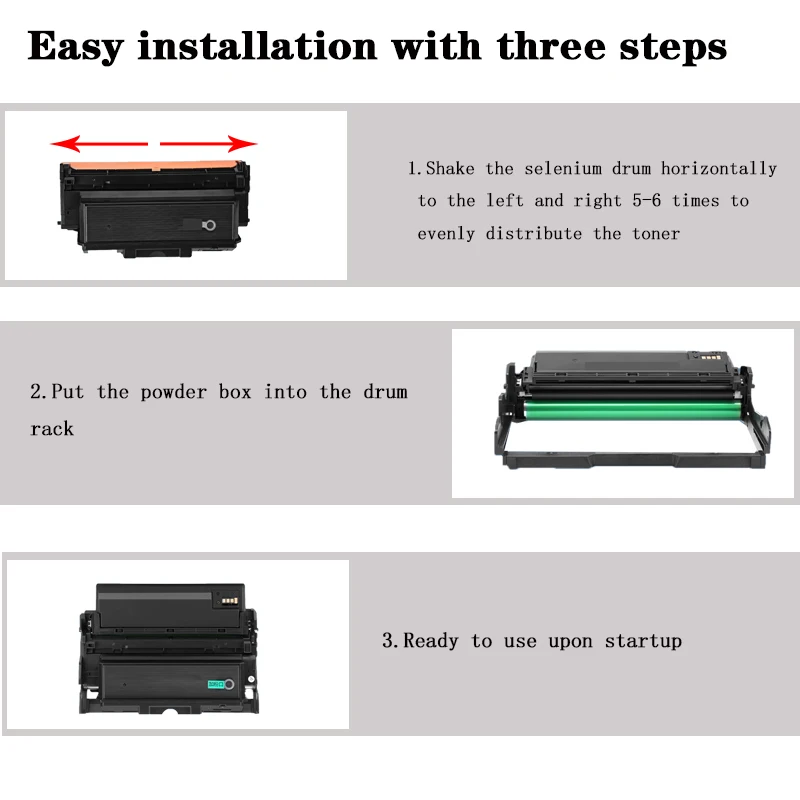 Easy installation with three steps

1.Shake the selenium drum horizontally to the left and right 5-6 times to evenly distribute the toner

2.Put the powder box into the drum rack

3.Ready to use upon startup