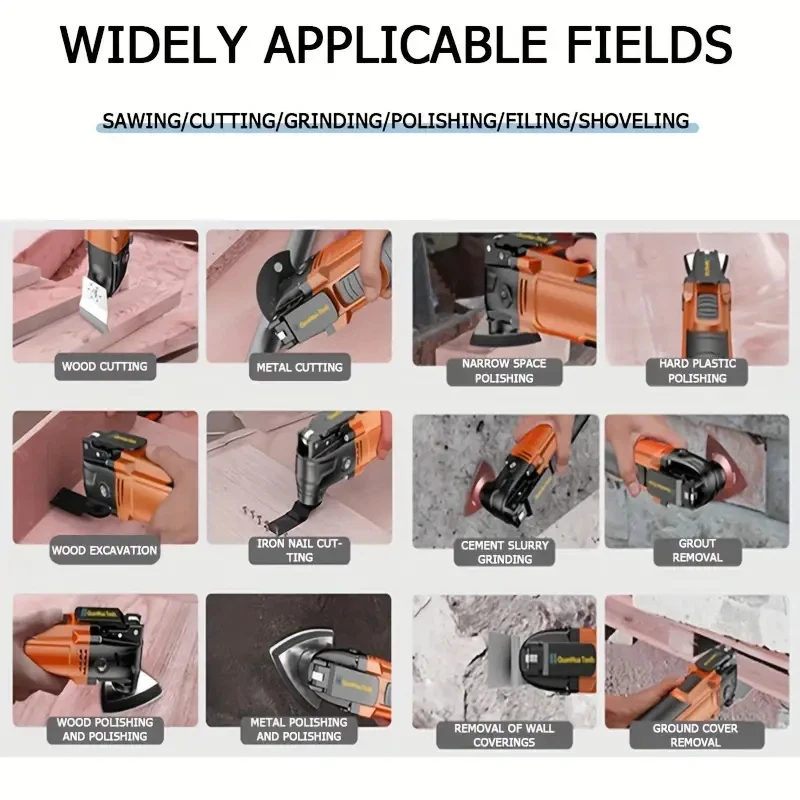 WIDELY APPLICABLE FIELDS

SAWING/CUTTING/GRINDING/POLISHING/FILING/SHOVELING

WOOD CUTTING

METAL CUTTING

NARROW SPACE POLISHING

HARD PLASTIC POLISHING

WOOD EXCAVATION

IRON NAIL CUTTING

CEMENT SLURRY GRINDING

GROUT REMOVAL

WOOD POLISHING AND POLISHING

METAL POLISHING AND POLISHING

REMOVAL OF WALL COVERINGS

GROUND COVER REMOVAL