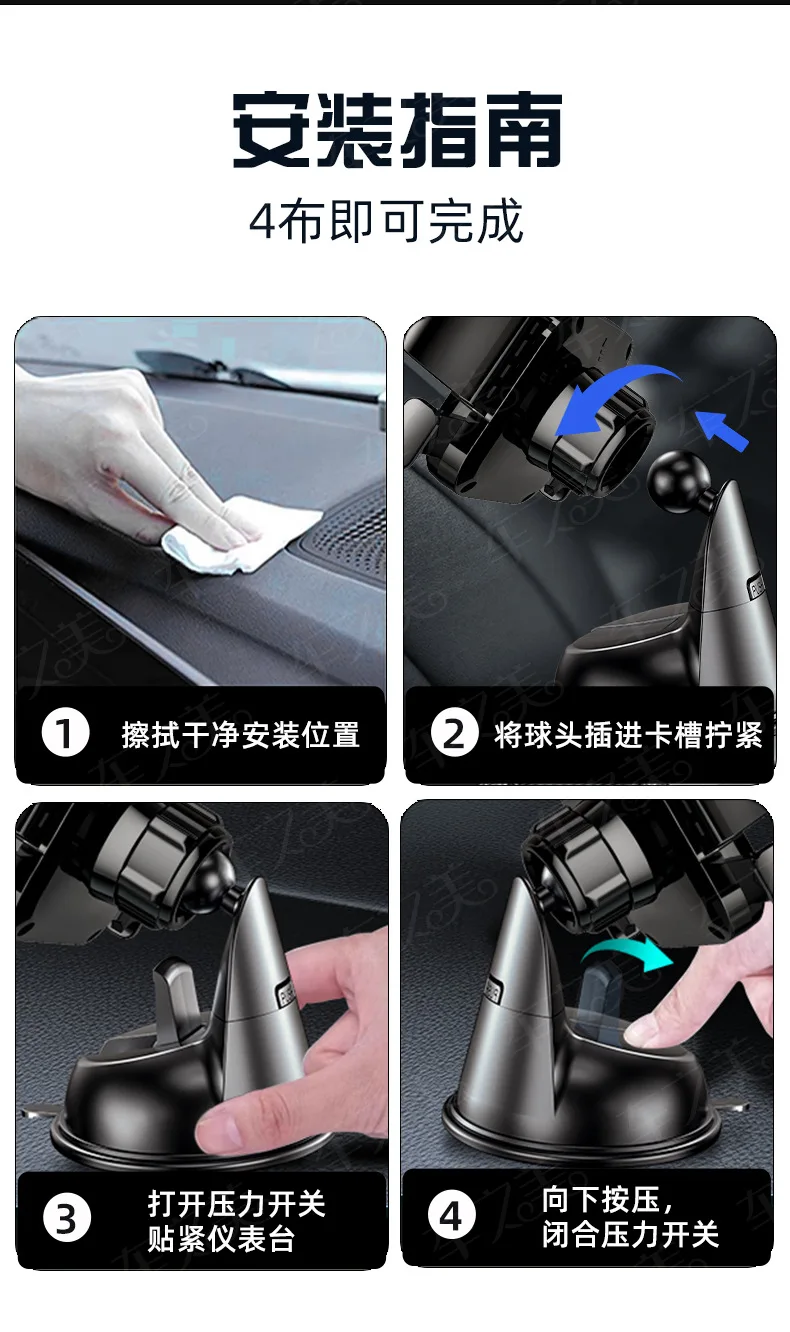 安装指南

4布即可完成

1 擦拭干净安装位置

2 将球头插进卡槽拧紧

3 打开压力开关
贴紧仪表台

4 向下按压，
闭合压力开关