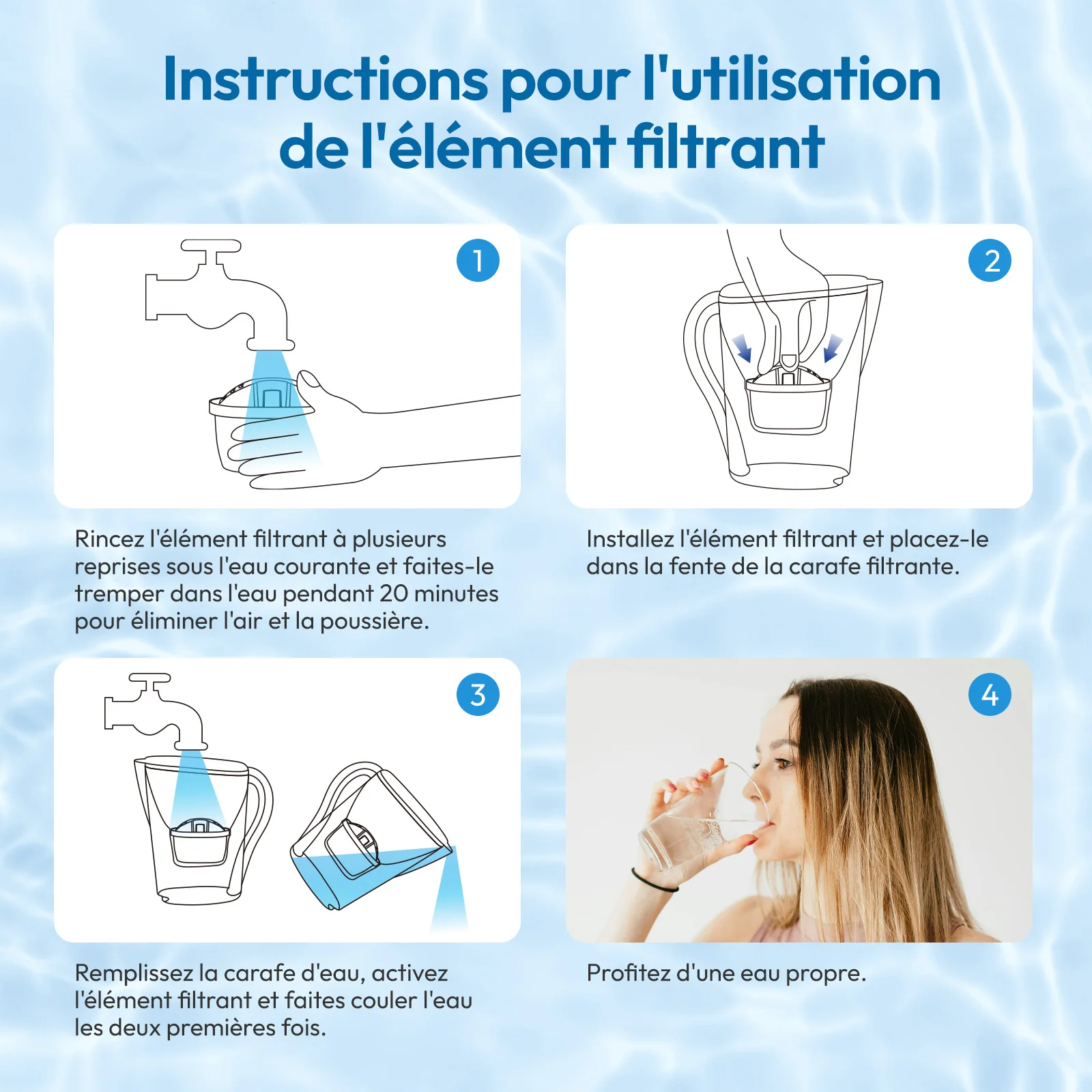 Instructions pour l'utilisation de l'élément filtrant

1

Rincez l'élément filtrant à plusieurs reprises sous l'eau courante et faites-le tremper dans l'eau pendant 20 minutes pour éliminer l'air et la poussière.

2

Installez l'élément filtrant et placez-le dans la fente de la carafe filtrante.

3

Remplissez la carafe d'eau, activez l'élément filtrant et faites couler l'eau les deux premières fois.

4

Profitez d'une eau propre.