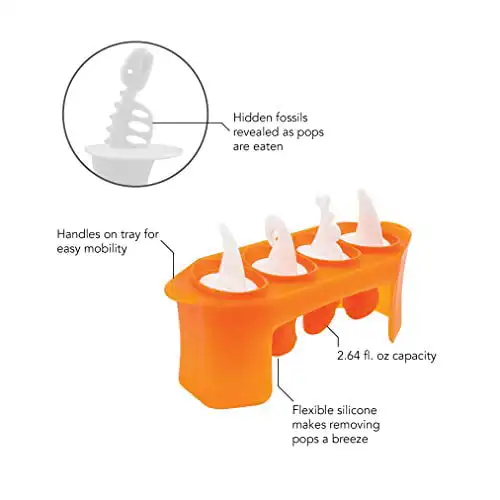 Hidden fossils revealed as pops are eaten

Handles on tray for easy mobility

2.64 fl. oz capacity

Flexible silicone makes removing pops a breeze