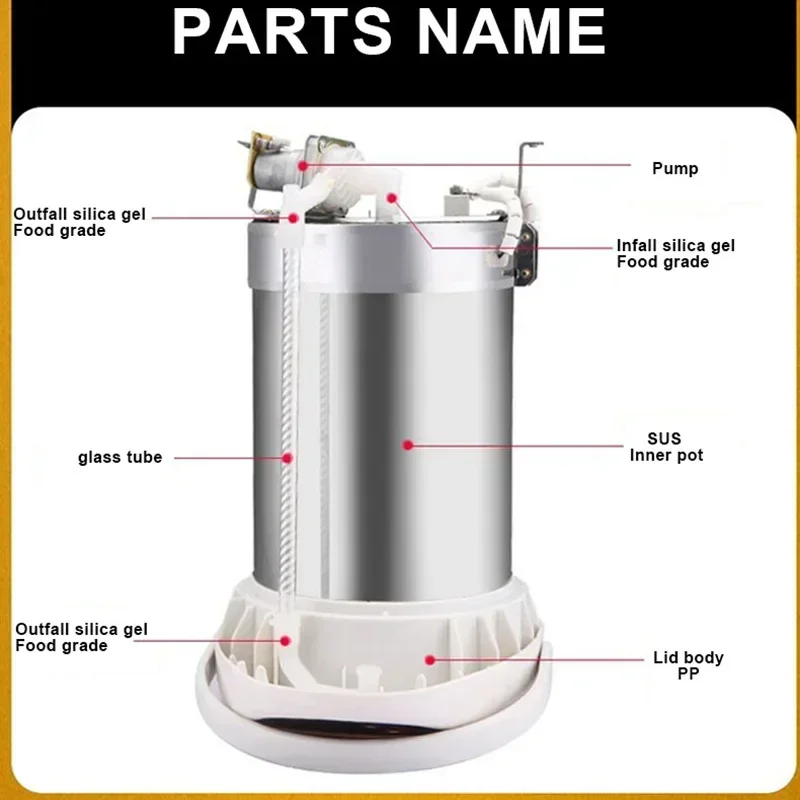 PARTS NAME

Pump

Outfall silica gel
Food grade

Infall silica gel
Food grade

glass tube

SUS
Inner pot

Outfall silica gel
Food grade

Lid body
PP