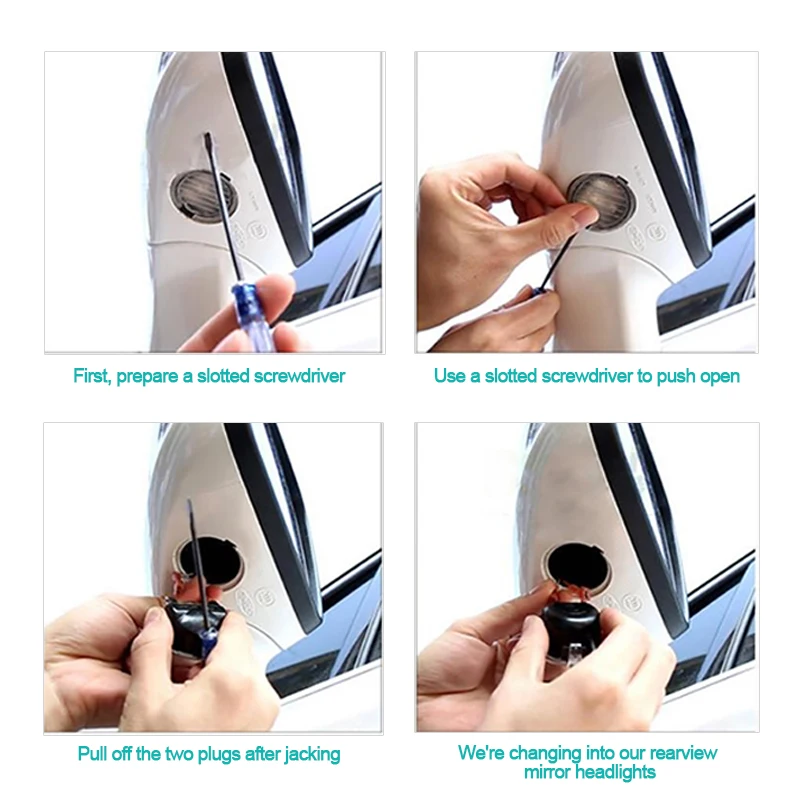 First, prepare a slotted screwdriver

Use a slotted screwdriver to push open

Pull off the two plugs after jacking

We're changing into our rearview mirror headlights