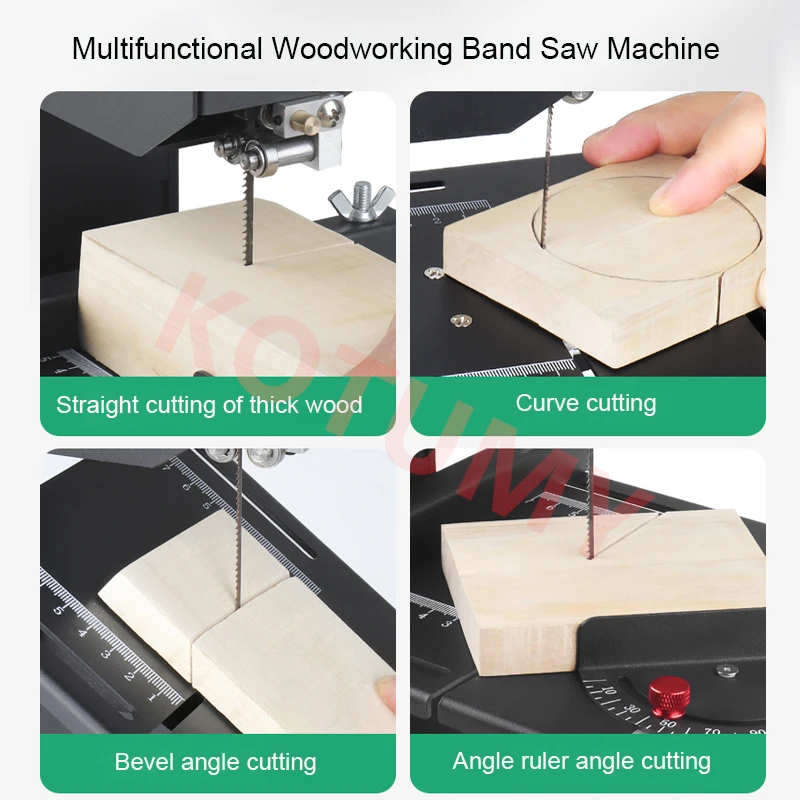 Multifunctional Woodworking Band Saw Machine

Straight cutting of thick wood

Curve cutting

Bevel angle cutting

Angle ruler angle cutting

KOTUMY