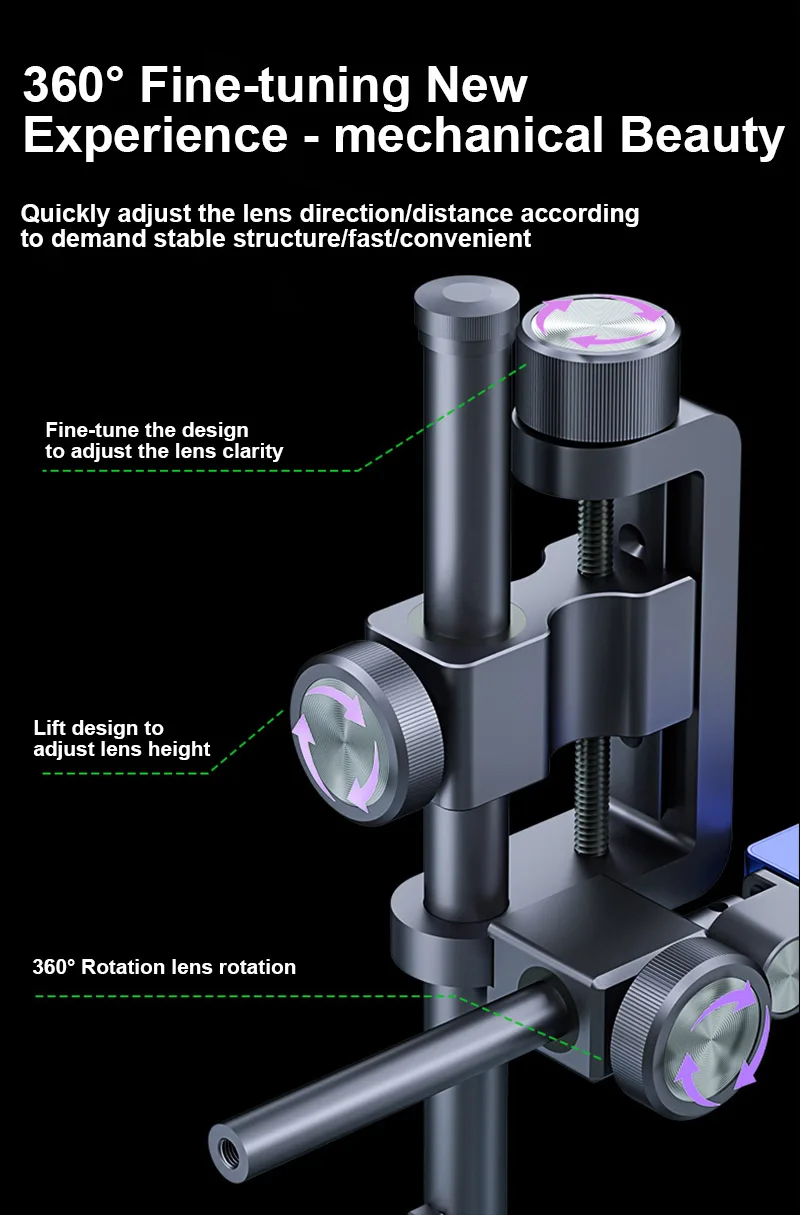 360° Fine-tuning New Experience - mechanical Beauty

Quickly adjust the lens direction/distance according to demand stable structure/fast/convenient

Fine-tune the design to adjust the lens clarity

Lift design to adjust lens height

360° Rotation lens rotation