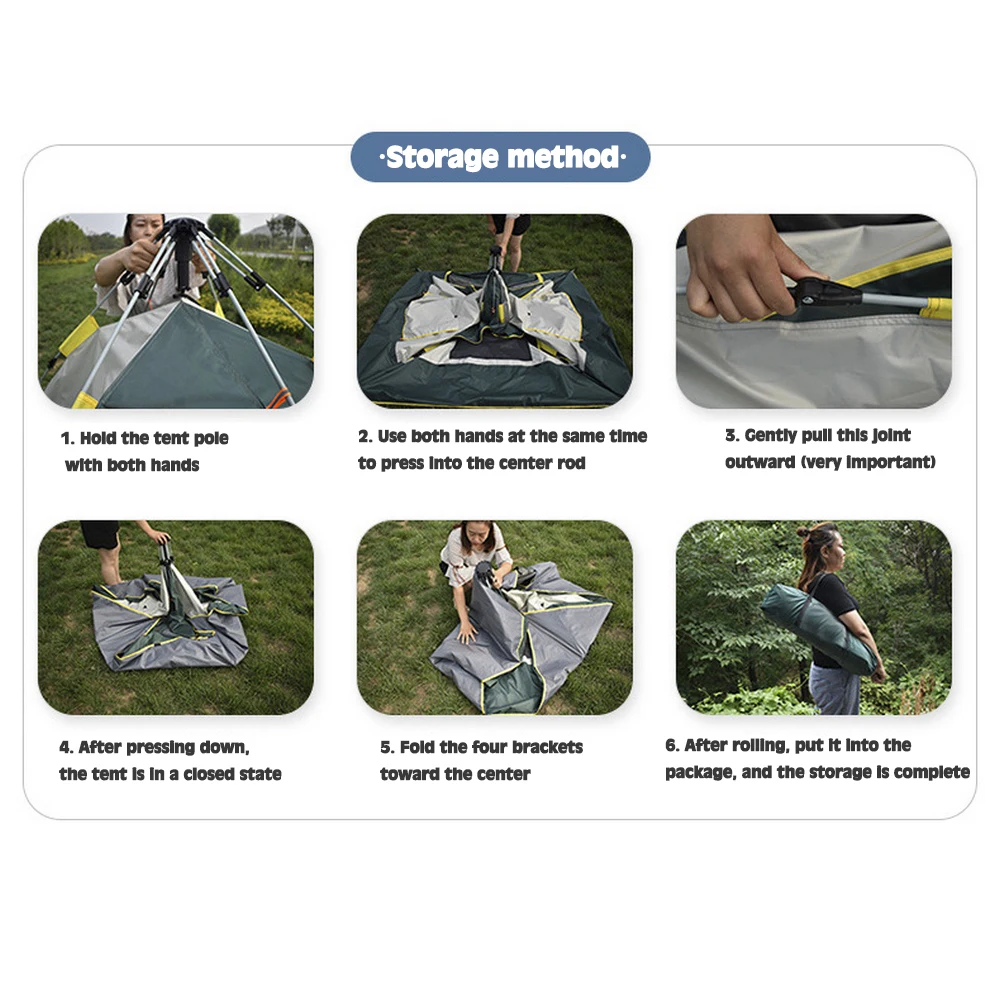 ·Storage method·

1. Hold the tent pole with both hands

2. Use both hands at the same time to press into the center rod

3. Gently pull this joint outward (very important)

4. After pressing down, the tent is in a closed state

5. Fold the four brackets toward the center

6. After rolling, put it into the package, and the storage is complete