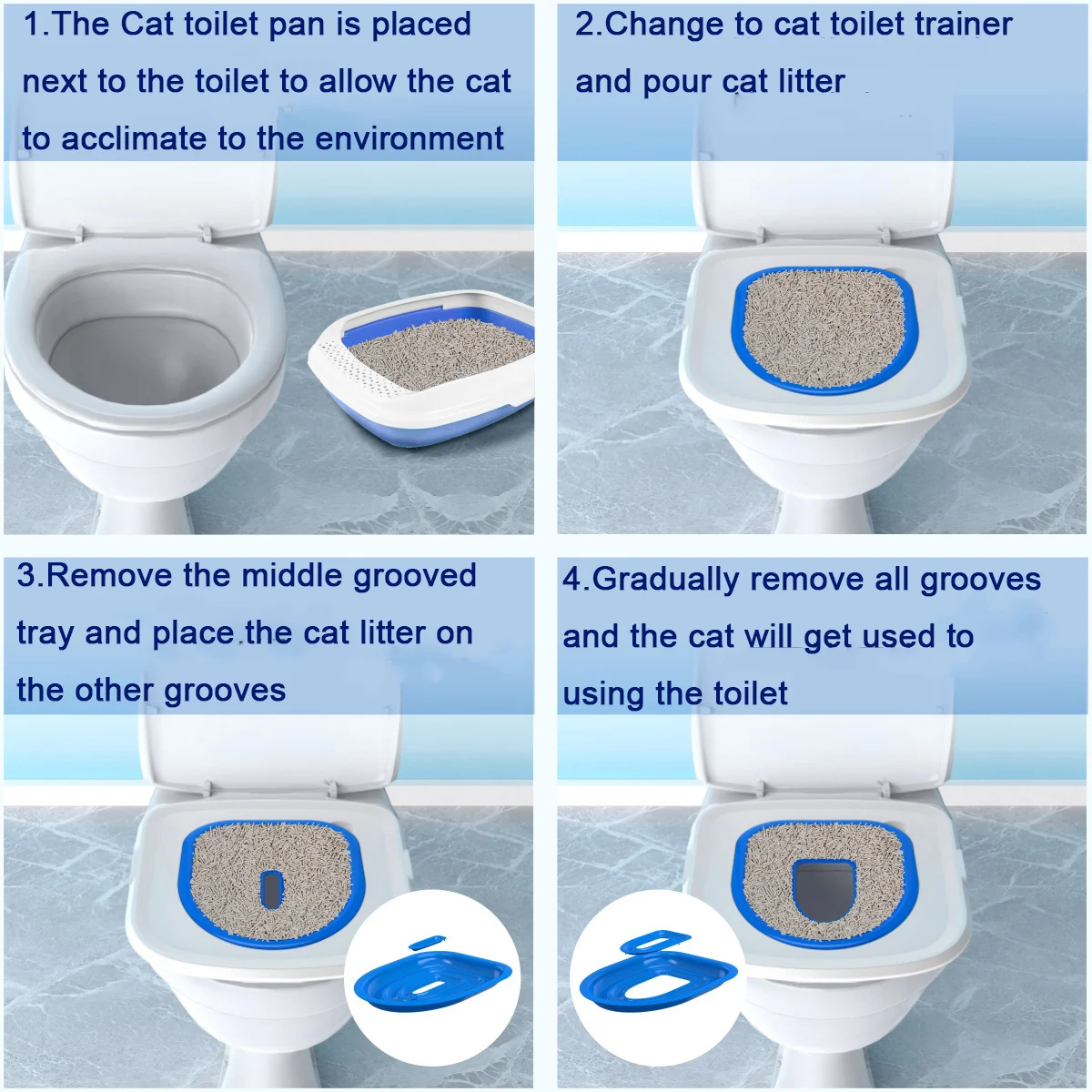 1.The Cat toilet pan is placed next to the toilet to allow the cat to acclimate to the environment

2.Change to cat toilet trainer and pour cat litter

3.Remove the middle grooved tray and place the cat litter on the other grooves

4.Gradually remove all grooves and the cat will get used to using the toilet