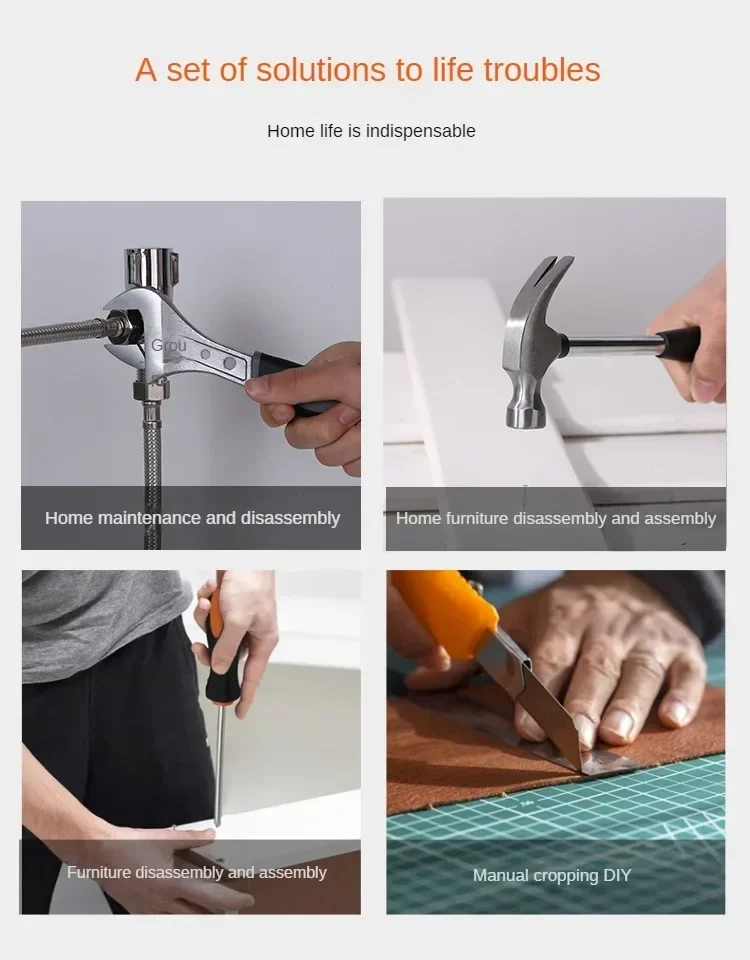 A set of solutions to life troubles

Home life is indispensable

Grou

Home maintenance and disassembly

Home furniture disassembly and assembly

Furniture disassembly and assembly

Manual cropping DIY