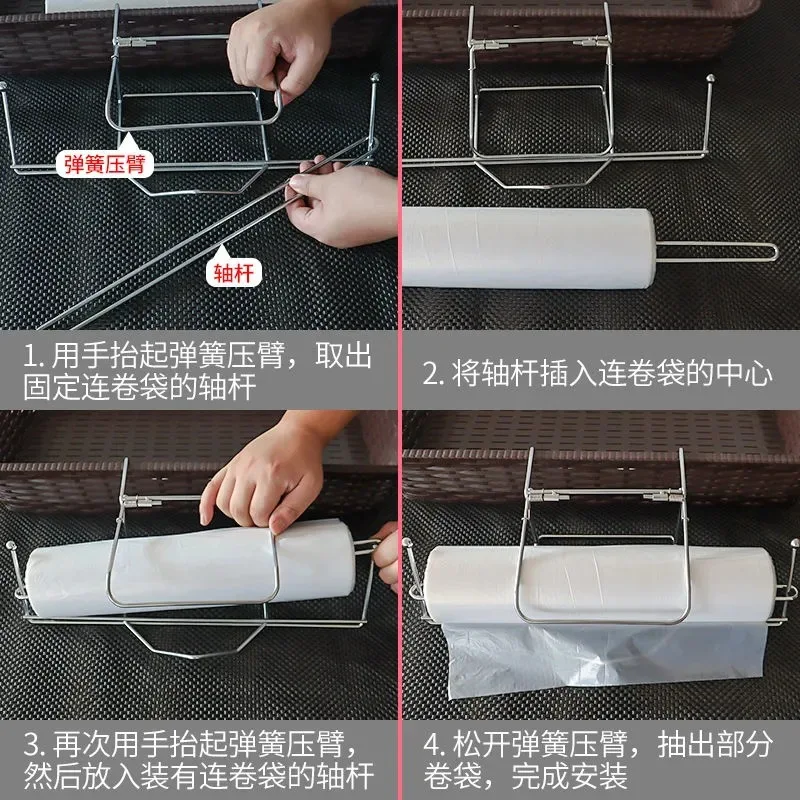 弹簧压臂

轴杆

1. 用手抬起弹簧压臂，取出固定连卷袋的轴杆

2. 将轴杆插入连卷袋的中心

3. 再次用手抬起弹簧压臂，然后放入装有连卷袋的轴杆

4. 松开弹簧压臂，抽出部分卷袋，完成安装