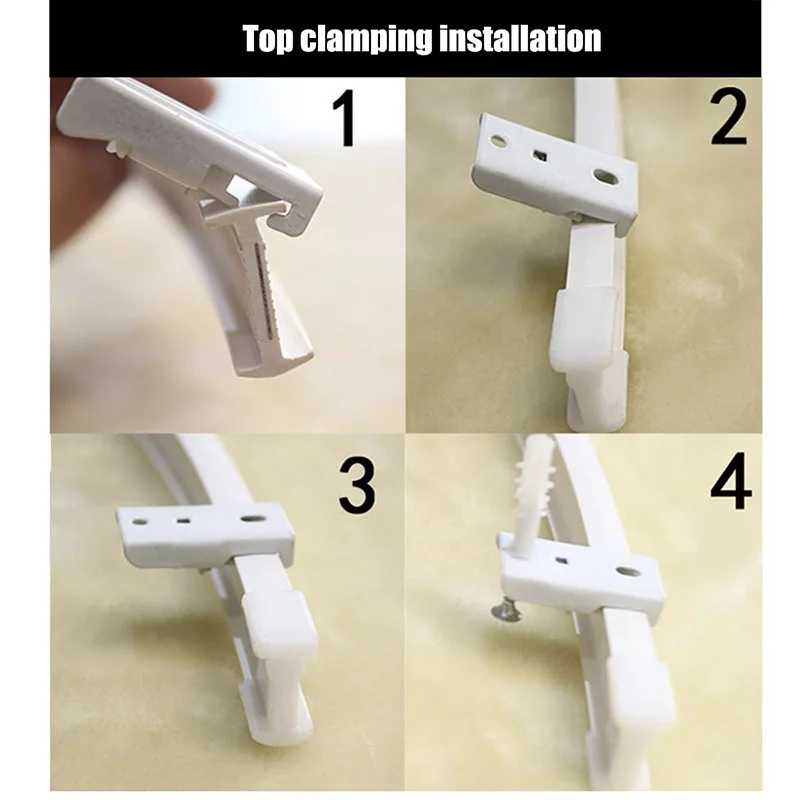 Top clamping installation

1

2

3

4