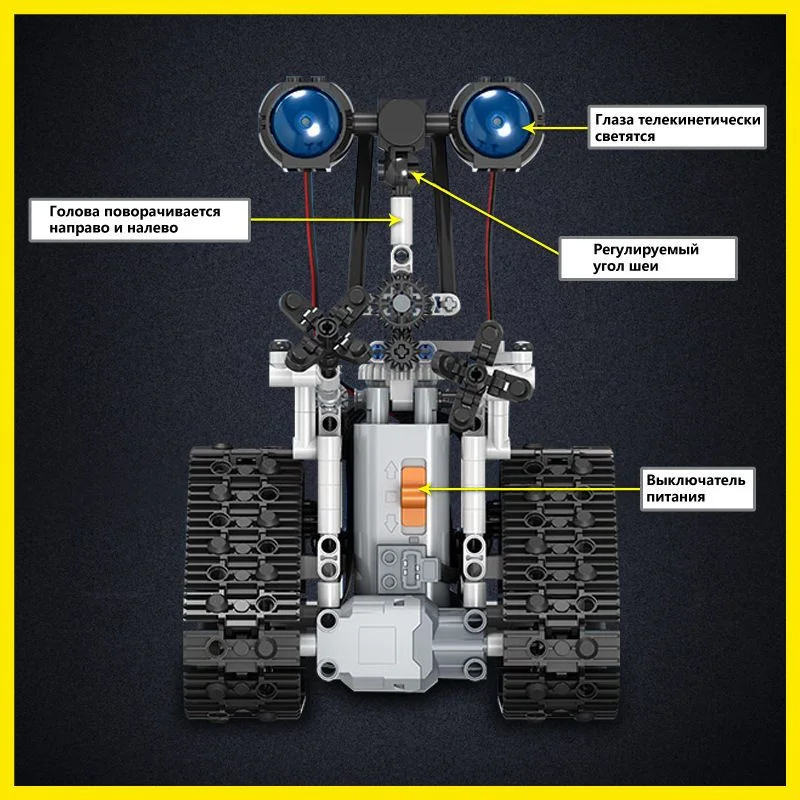 Глаза телекинетически светятся

Голова поворачивается направо и налево

Регулируемый угол шеи

Выключатель питания