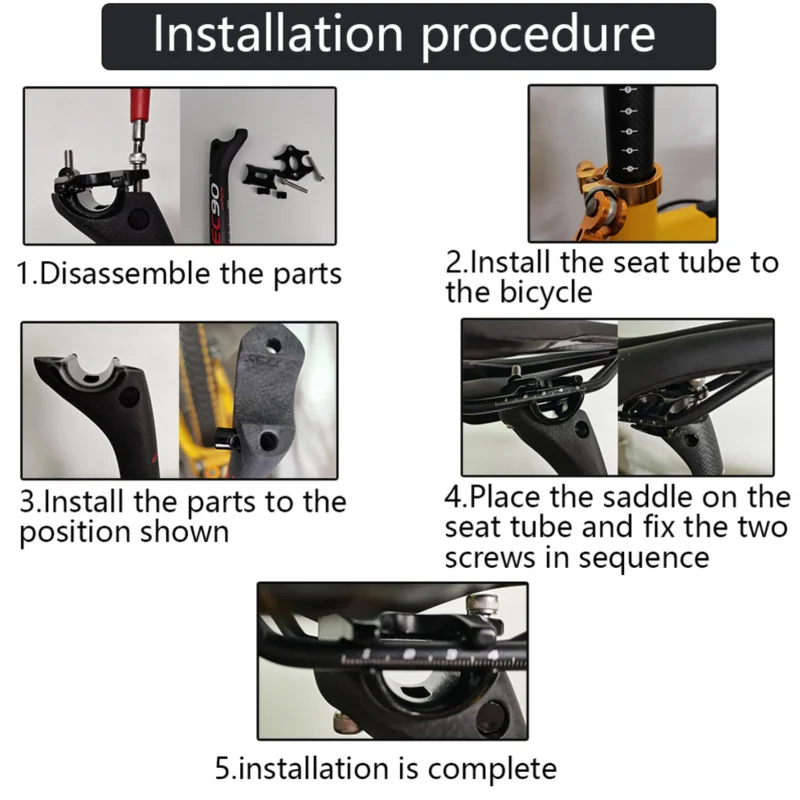 Installation procedure

EC90

1.Disassemble the parts

2.Install the seat tube to the bicycle

3.Install the parts to the position shown

4.Place the saddle on the seat tube and fix the two screws in sequence

5.installation is complete