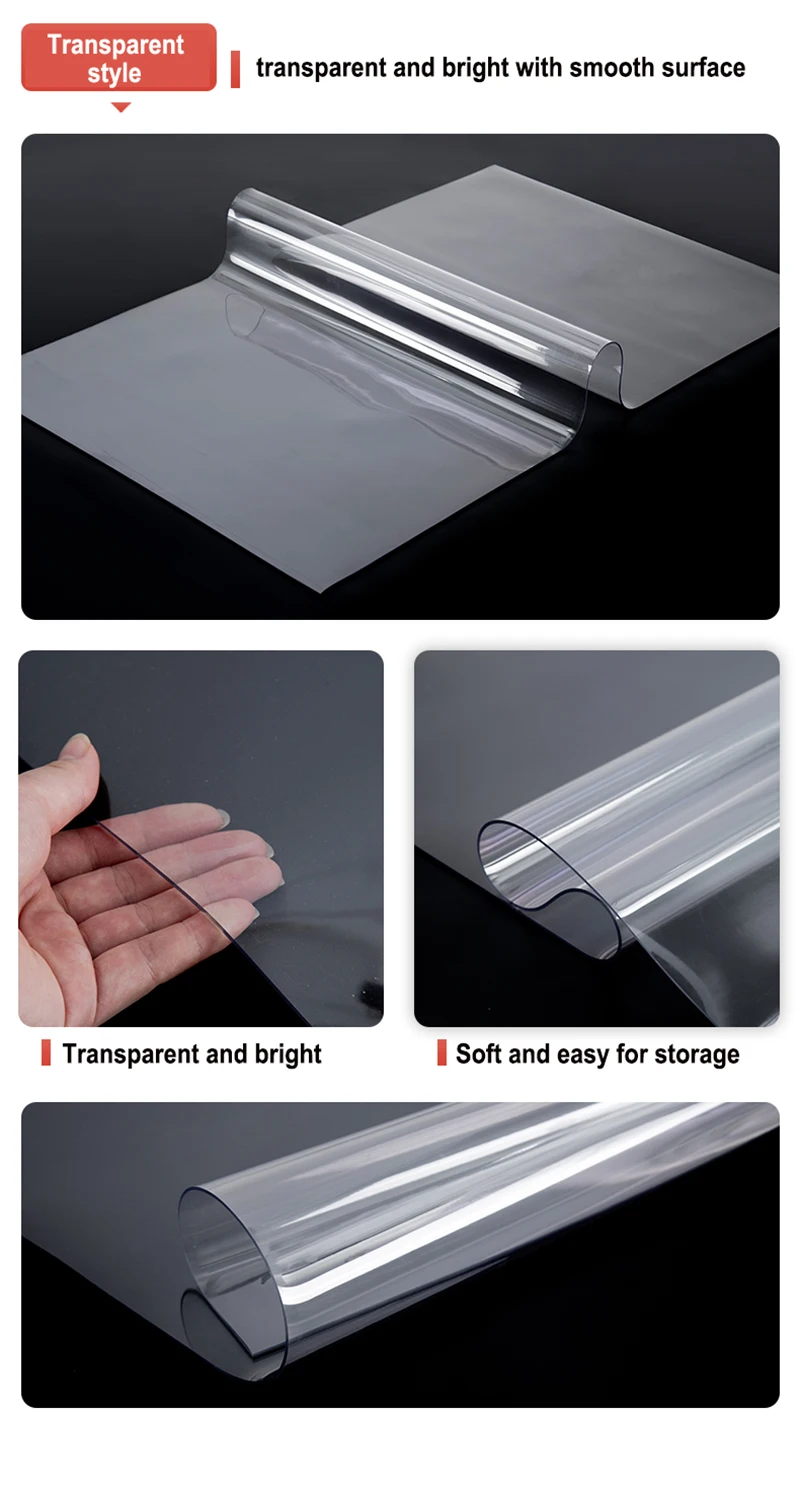 Transparent style

transparent and bright with smooth surface

Transparent and bright

Soft and easy for storage