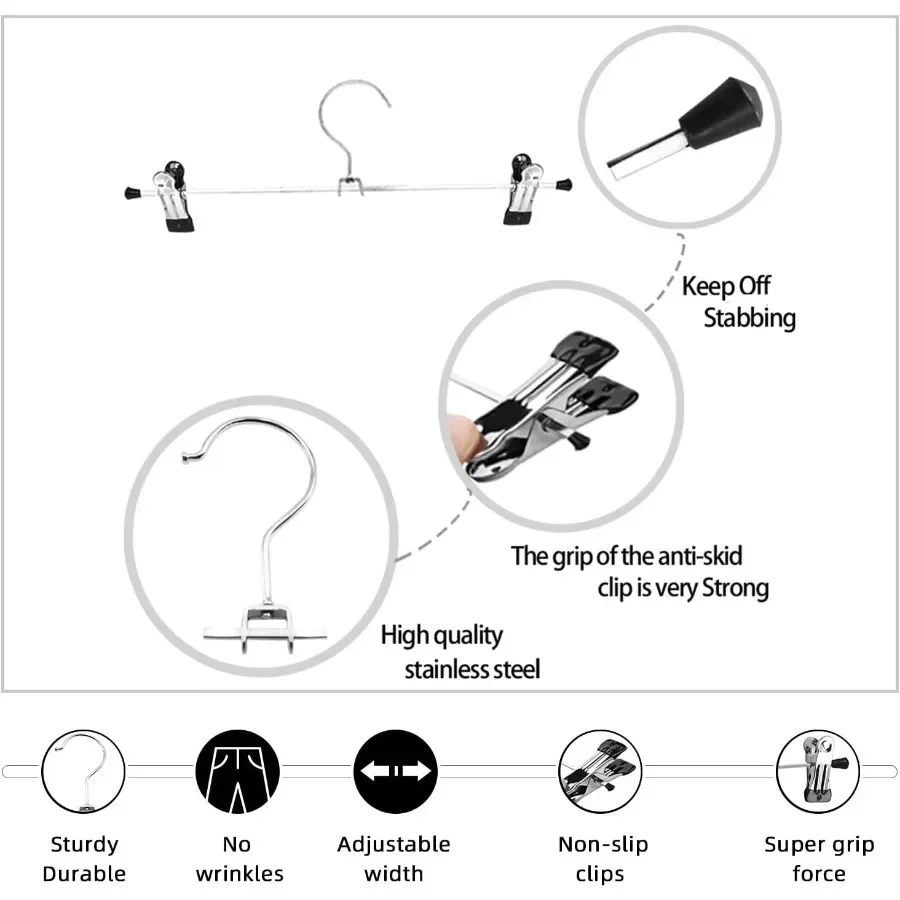 Keep Off
Stabbing

The grip of the anti-skid
clip is very Strong

High quality
stainless steel

Sturdy
Durable

No
wrinkles

Adjustable
width

Non-slip
clips

Super grip
force