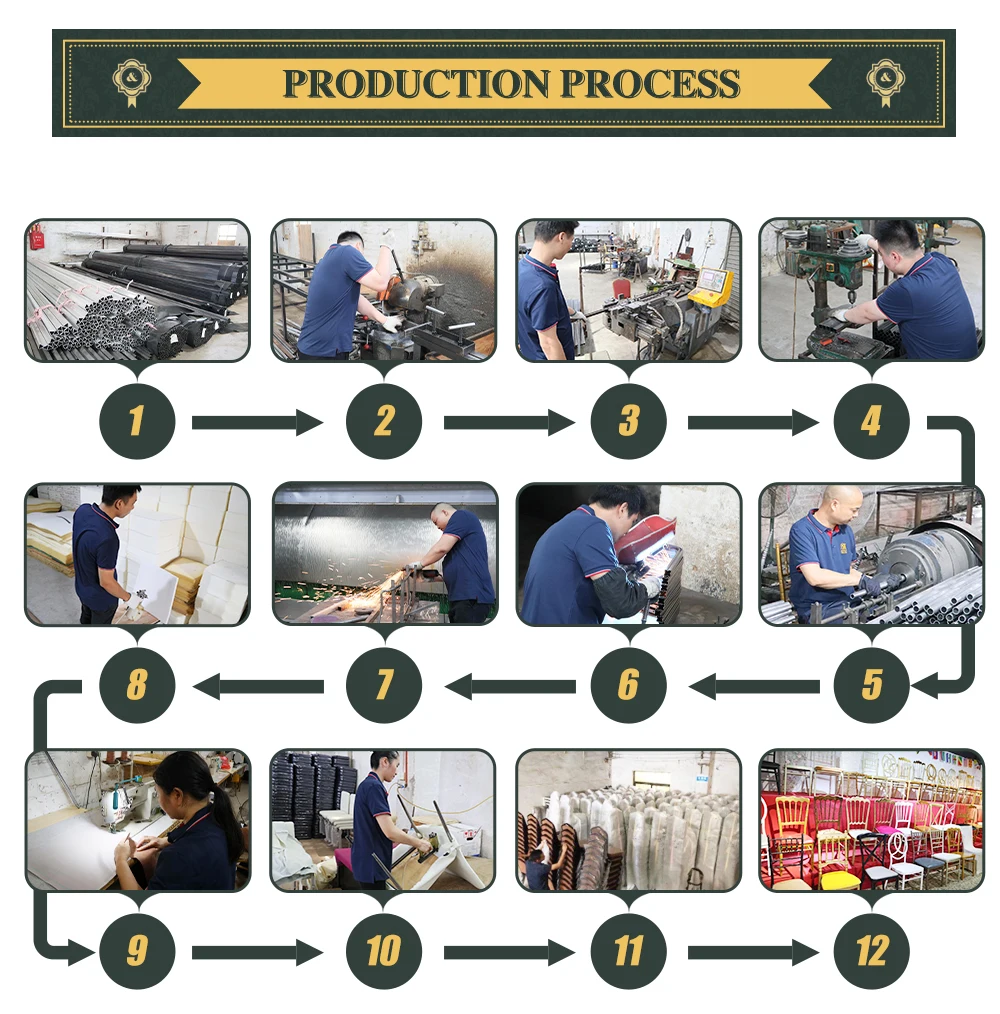 PRODUCTION PROCESS

1
2
3
4
8
7
6
5
9
10
11
12