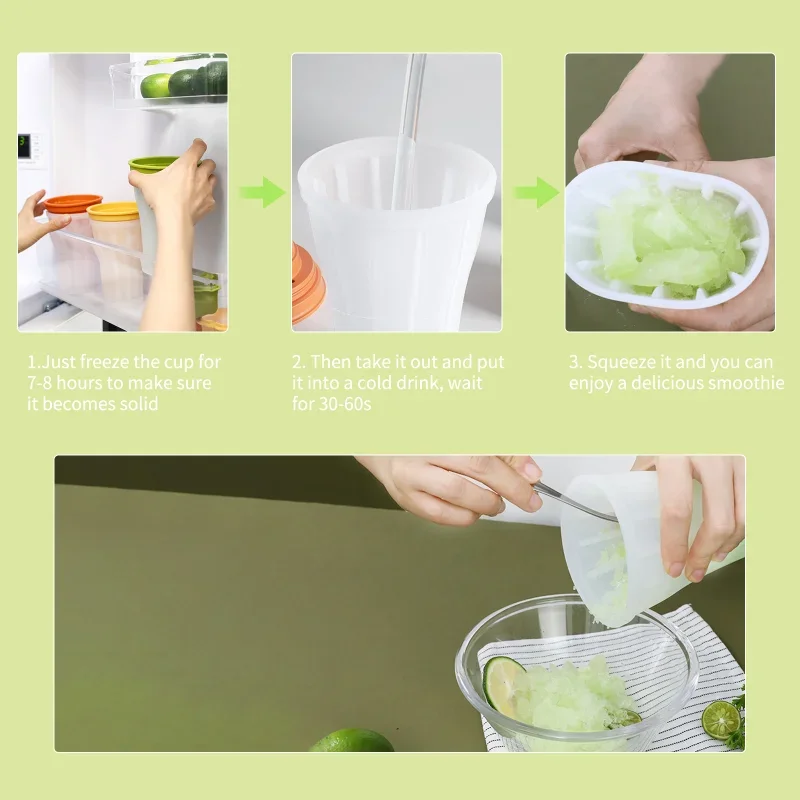 1.Just freeze the cup for 7-8 hours to make sure it becomes solid

2. Then take it out and put it into a cold drink, wait for 30-60s

3. Squeeze it and you can enjoy a delicious smoothie