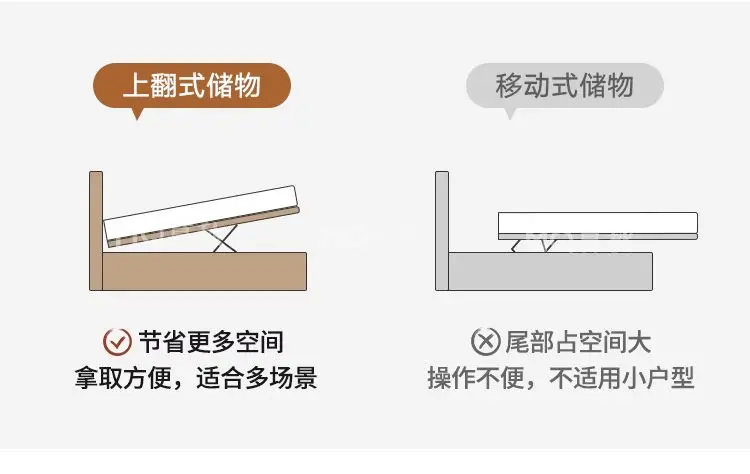 上翻式储物

节省更多空间
拿取方便，适合多场景

移动式储物

尾部占空间大
操作不便，不适用小户型