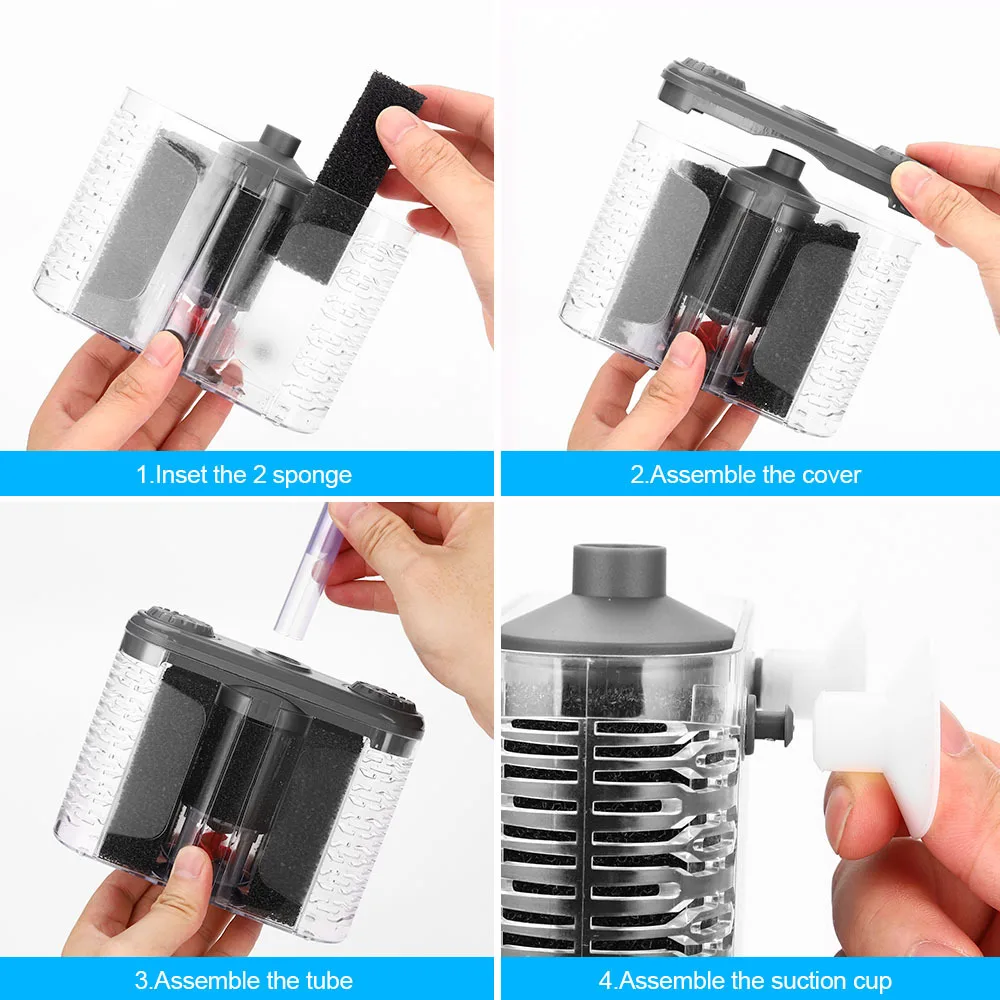 1.Inset the 2 sponge

2.Assemble the cover

3.Assemble the tube

4.Assemble the suction cup