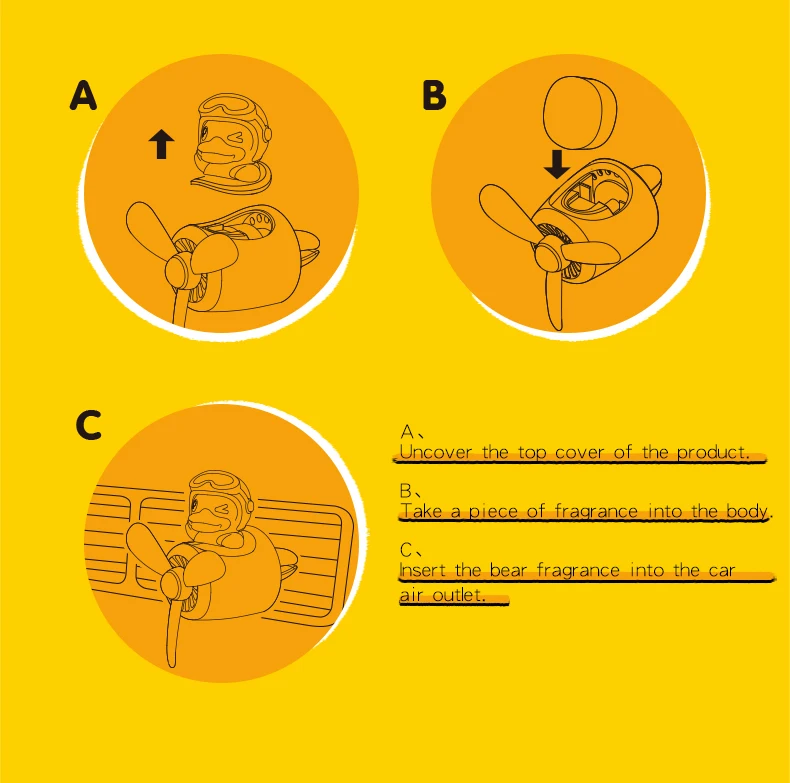 A

B

C

A、
Uncover the top cover of the product.

B、
Take a piece of fragrance into the body.

C、
Insert the bear fragrance into the car air outlet.