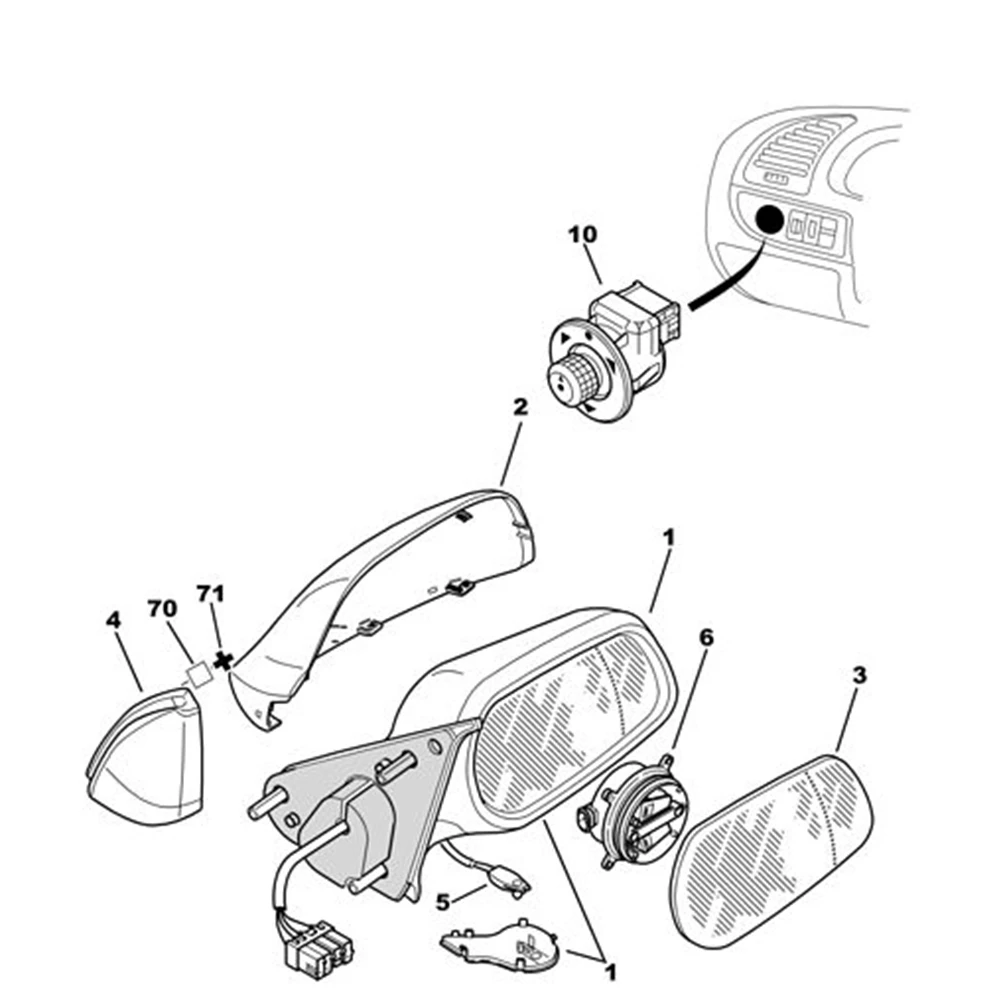 10

2

1

71

70

4

6

3

5

1