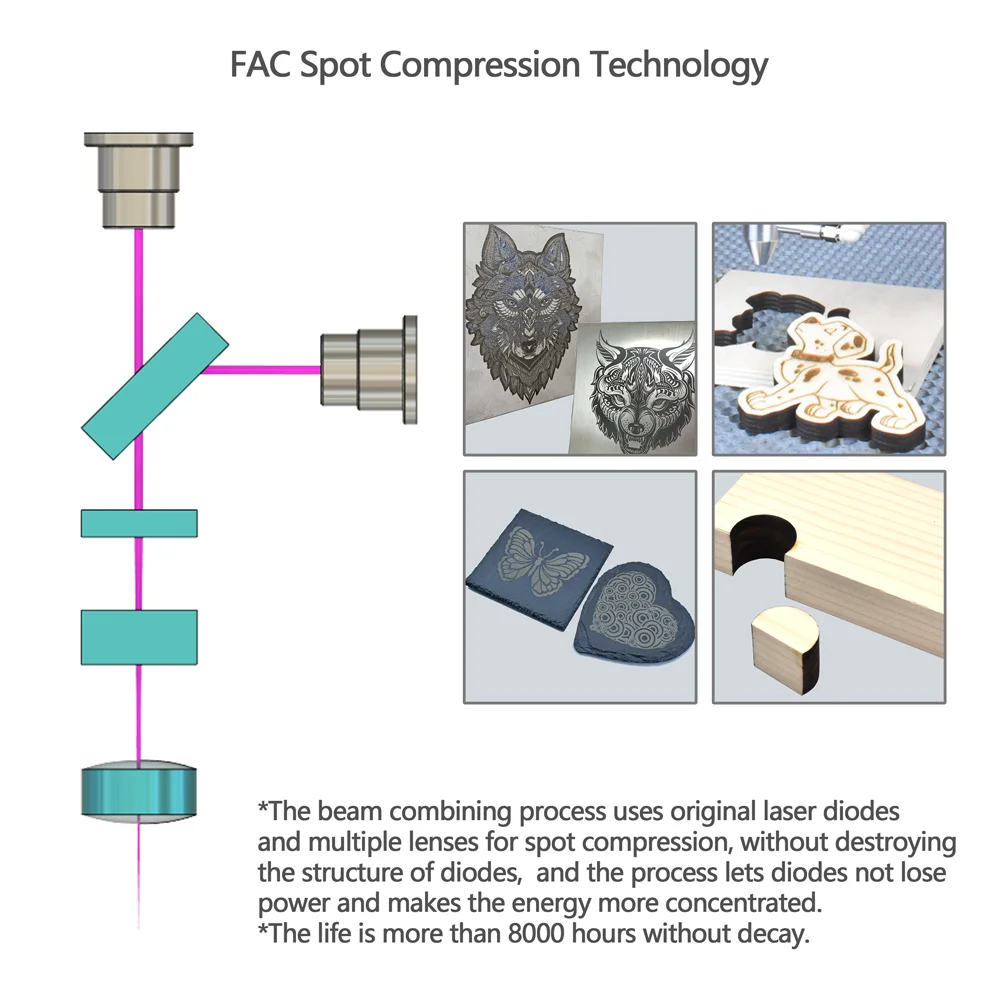 FAC Spot Compression Technology

*The beam combining process uses original laser diodes and multiple lenses for spot compression, without destroying the structure of diodes,  and the process lets diodes not lose power and makes the energy more concentrated.
*The life is more than 8000 hours without decay.