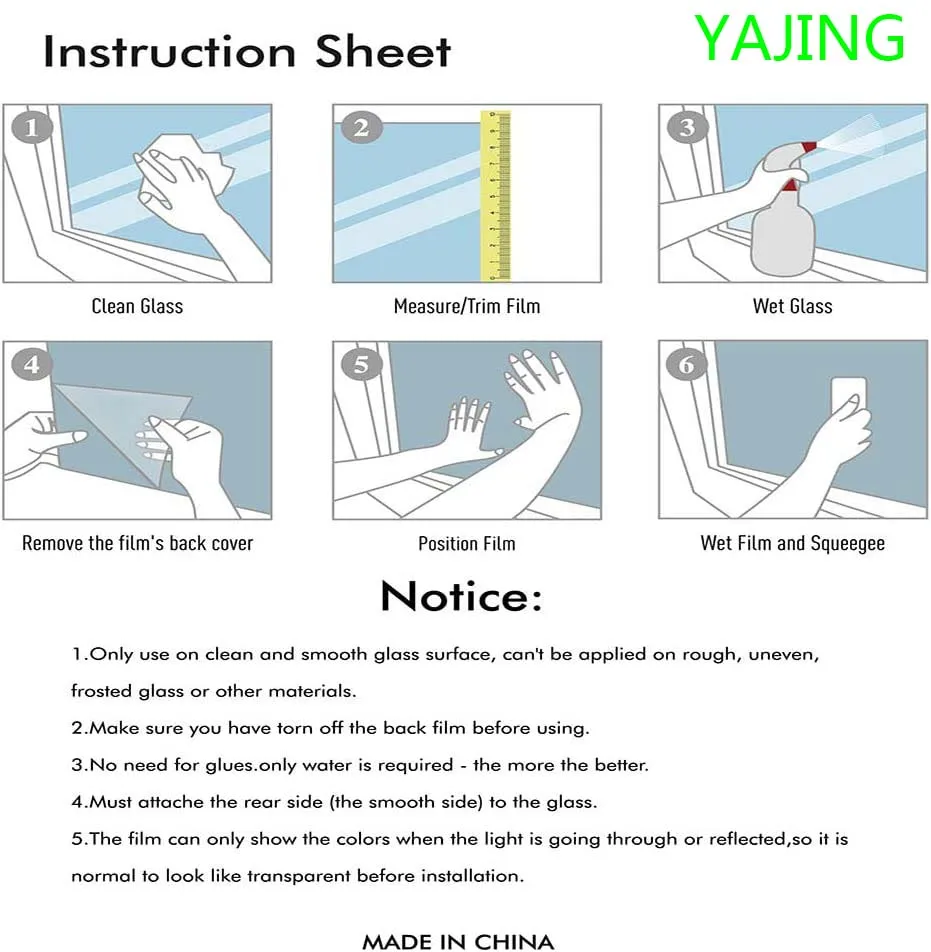 Instruction Sheet

YAJING

1
Clean Glass

2
Measure/Trim Film

3
Wet Glass

4
Remove the film's back cover

5
Position Film

6
Wet Film and Squeegee

Notice:

1.Only use on clean and smooth glass surface, can't be applied on rough, uneven, frosted glass or other materials.

2.Make sure you have torn off the back film before using.

3.No need for glues.only water is required - the more the better.

4.Must attache the rear side (the smooth side) to the glass.

5.The film can only show the colors when the light is going through or reflected,so it is normal to look like transparent before installation.

MADE IN CHINA