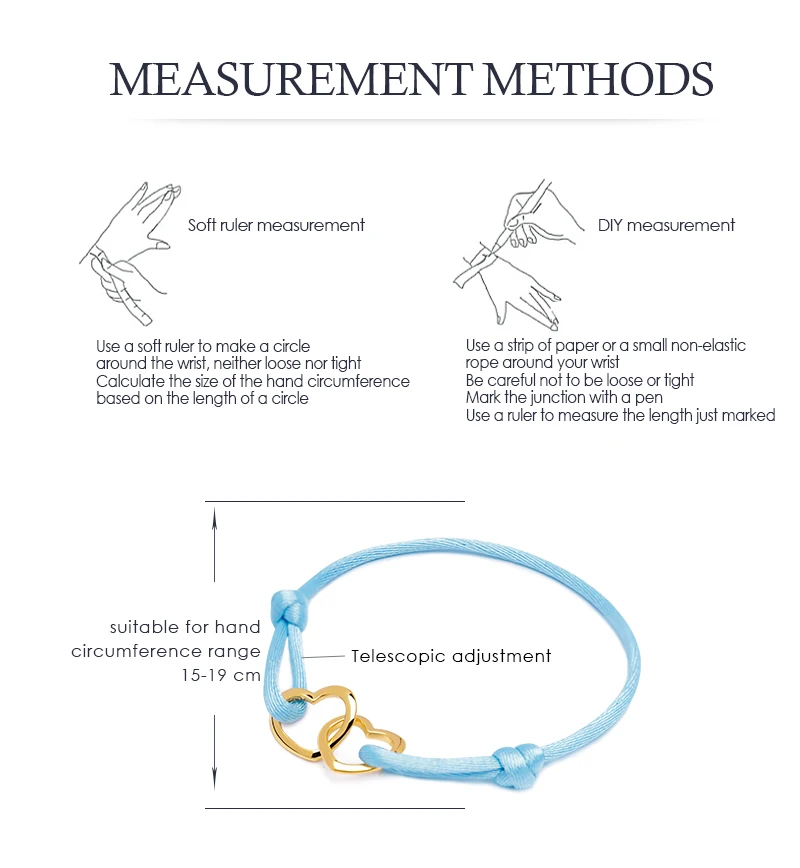 MEASUREMENT METHODS

Soft ruler measurement

Use a soft ruler to make a circle around the wrist, neither loose nor tight
Calculate the size of the hand circumference based on the length of a circle

DIY measurement

Use a strip of paper or a small non-elastic rope around your wrist
Be careful not to be loose or tight
Mark the junction with a pen
Use a ruler to measure the length just marked

suitable for hand circumference range 15-19 cm

Telescopic adjustment