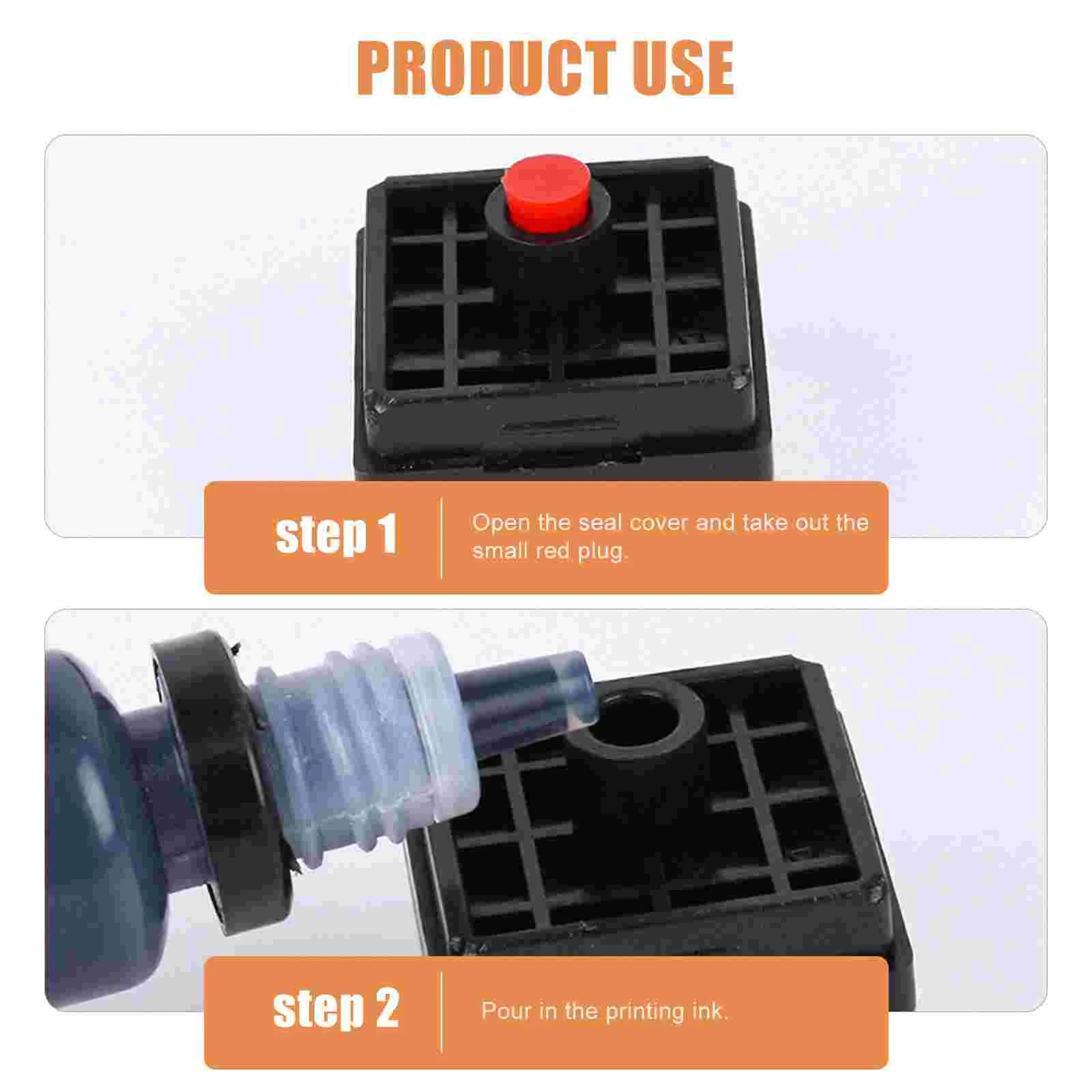 PRODUCT USE

step 1

Open the seal cover and take out the small red plug.

step 2

Pour in the printing ink.