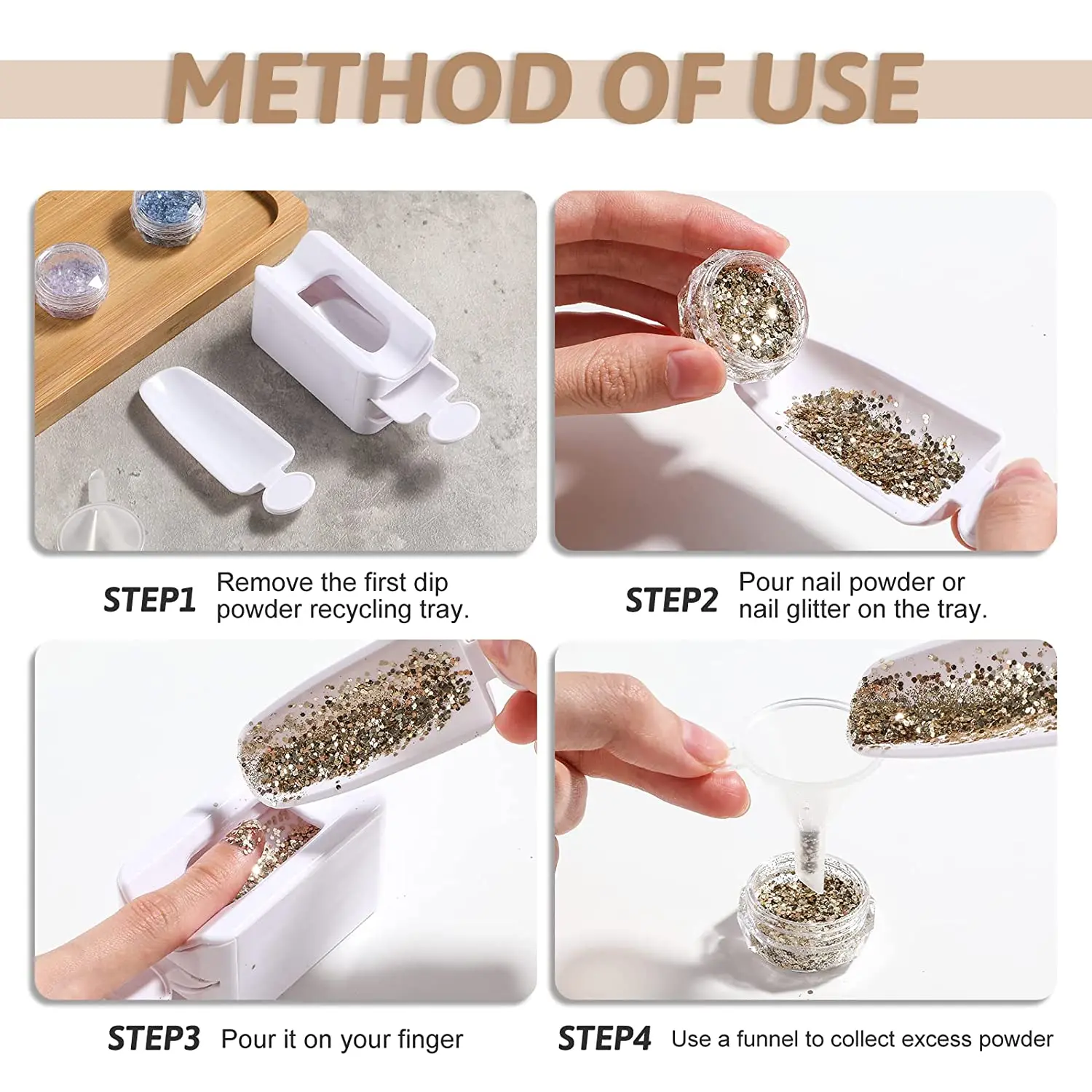 METHOD OF USE

STEP1 Remove the first dip powder recycling tray.

STEP2 Pour nail powder or nail glitter on the tray.

STEP3 Pour it on your finger

STEP4 Use a funnel to collect excess powder