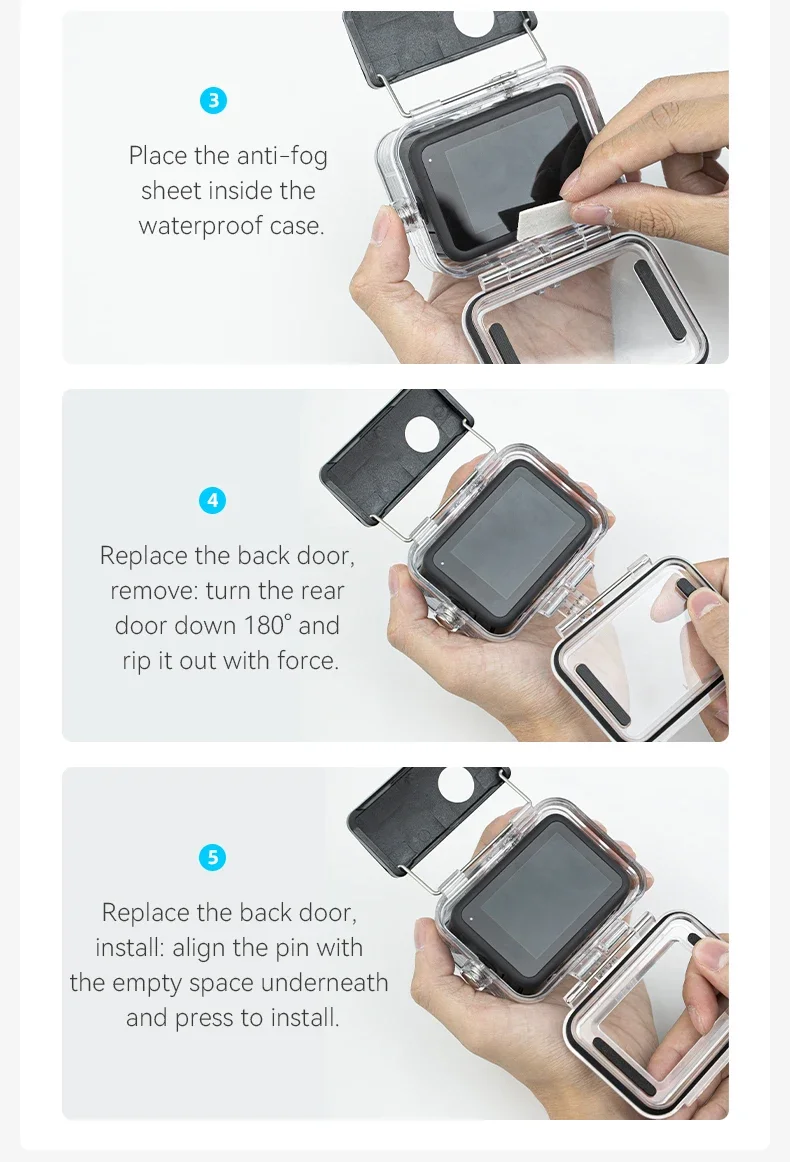 3

Place the anti-fog sheet inside the waterproof case.

4

Replace the back door, remove: turn the rear door down 180° and rip it out with force.

5

Replace the back door, install: align the pin with the empty space underneath and press to install.