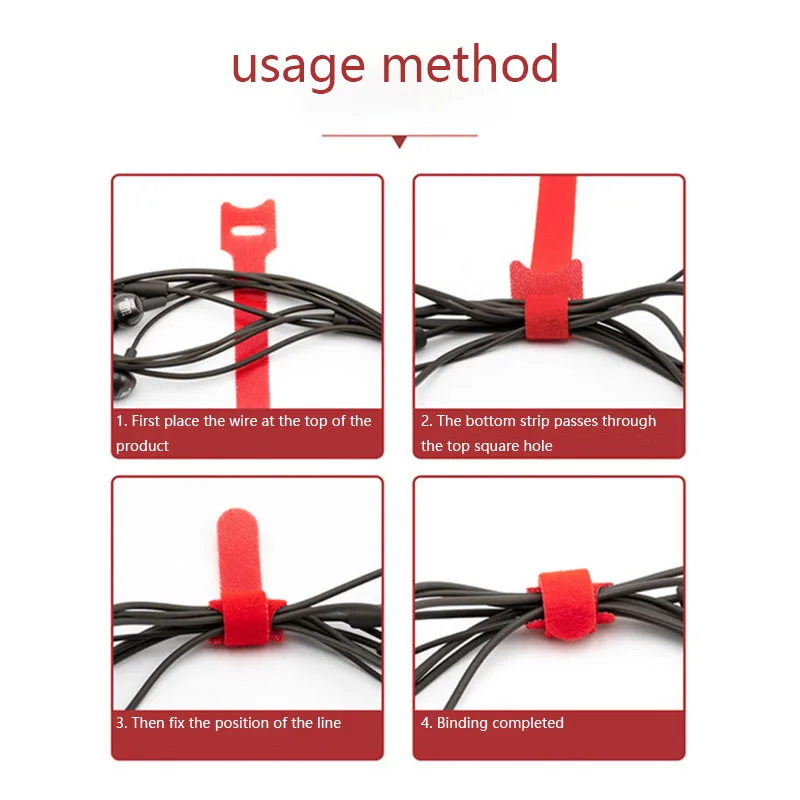 usage method

1. First place the wire at the top of the product

2. The bottom strip passes through the top square hole

3. Then fix the position of the line

4. Binding completed