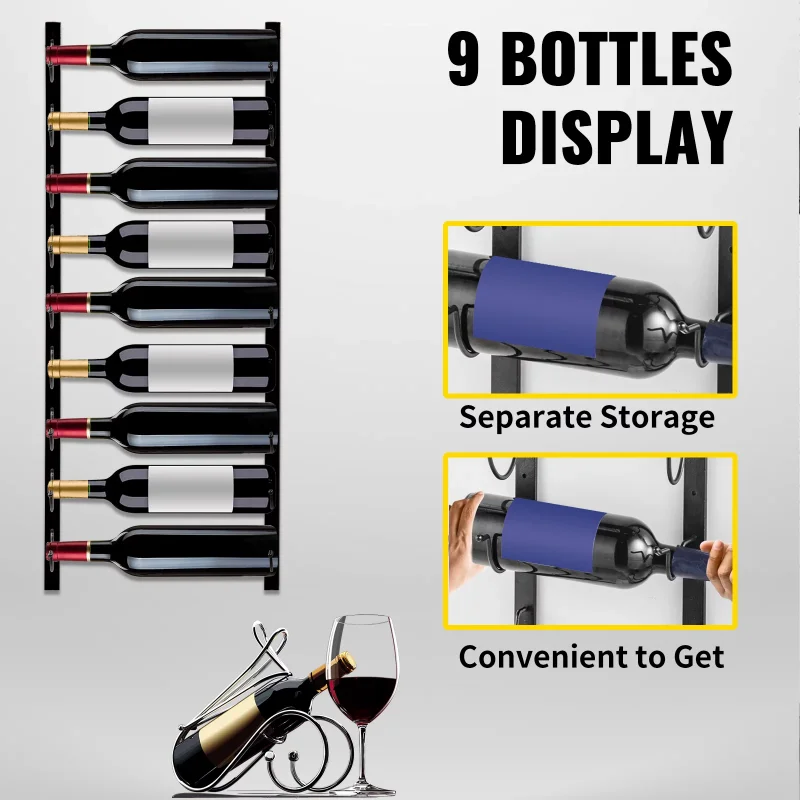 9 BOTTLES DISPLAY

Separate Storage

Convenient to Get